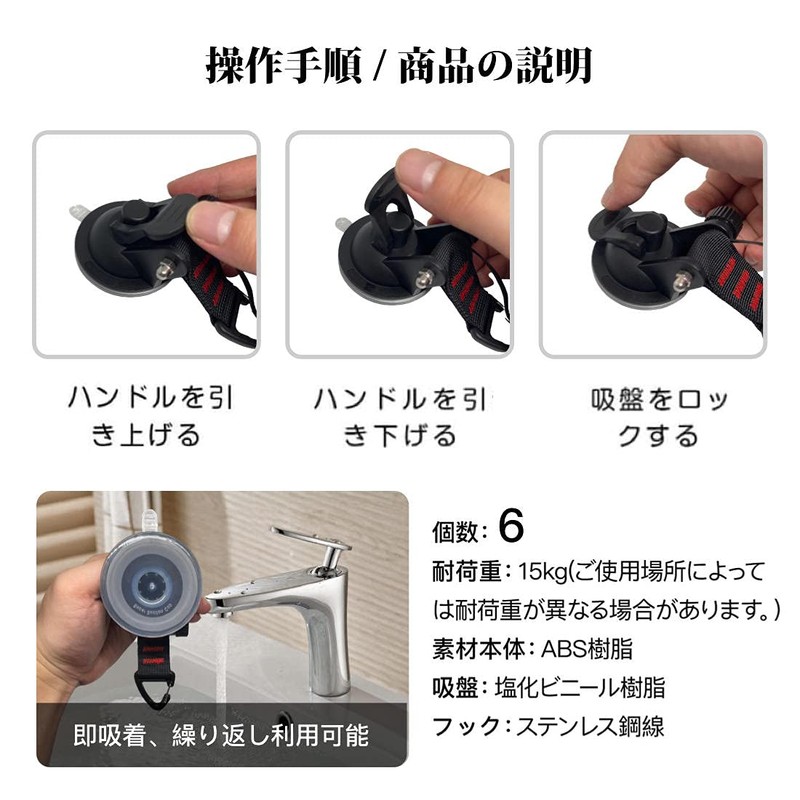 操作手順 / 商品の説明

ハンドルを引き上げる

ハンドルを引き下げる

吸盤をロックする

即吸着、繰り返し利用可能

個数: 6

耐荷重: 15kg(ご使用場所によっては耐荷重が異なる場合があります。)

素材本体: ABS樹脂

吸盤: 塩化ビニール樹脂

フック: ステンレス鋼線