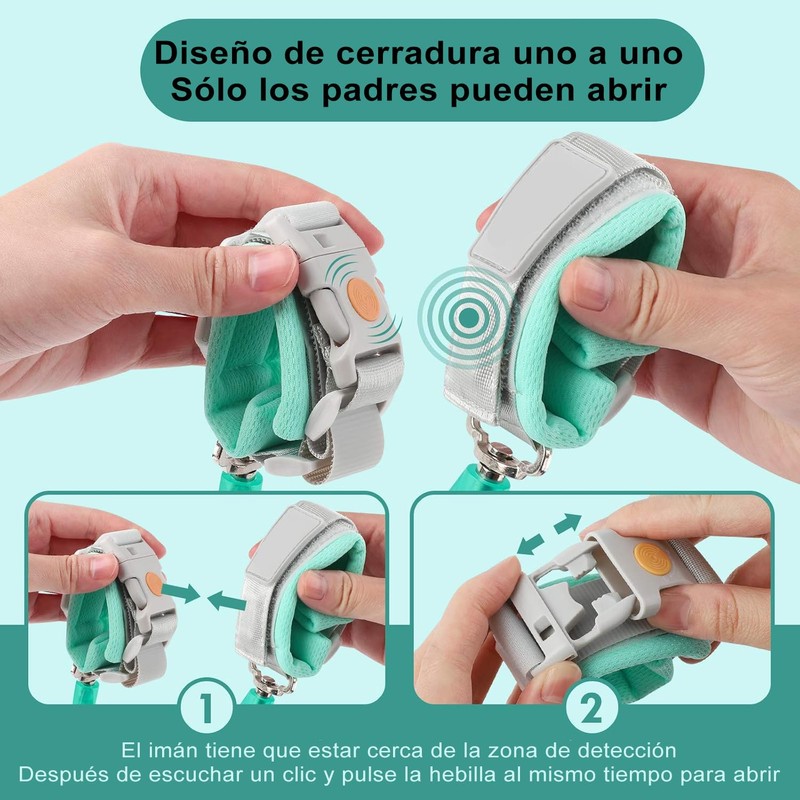 Diseño de cerradura uno a uno
Sólo los padres pueden abrir

1

2

El imán tiene que estar cerca de la zona de detección
Después de escuchar un clic y pulse la hebilla al mismo tiempo para abrir