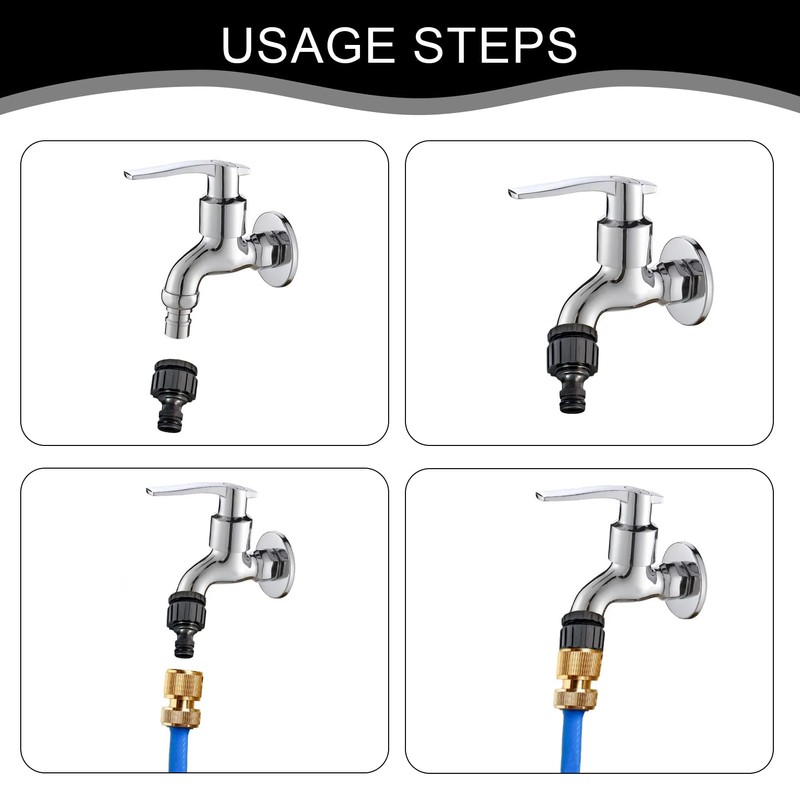 USAGE STEPS