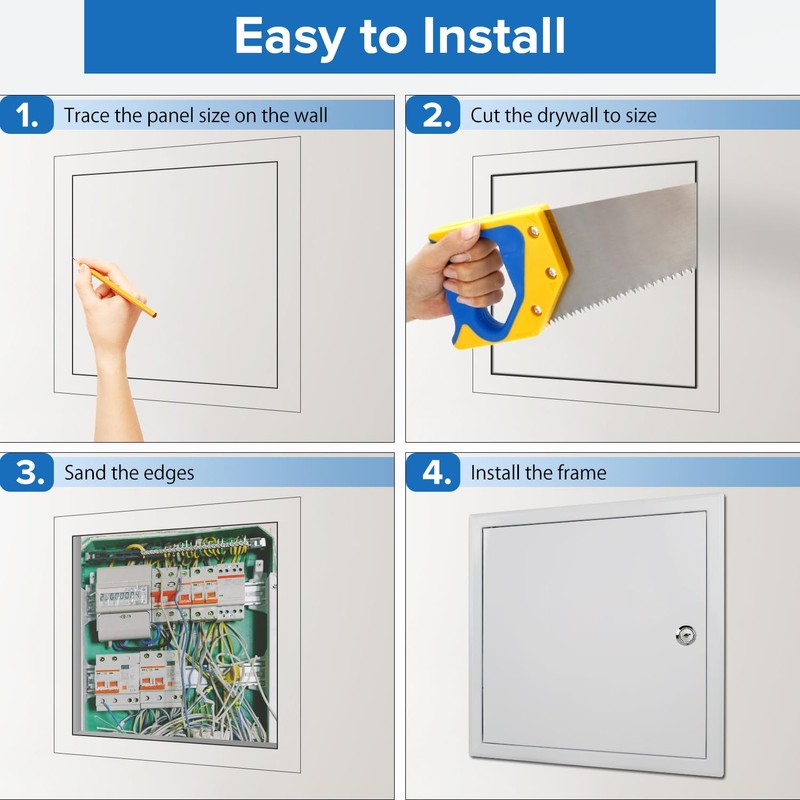 Easy to Install

1. Trace the panel size on the wall

2. Cut the drywall to size

3. Sand the edges

4. Install the frame