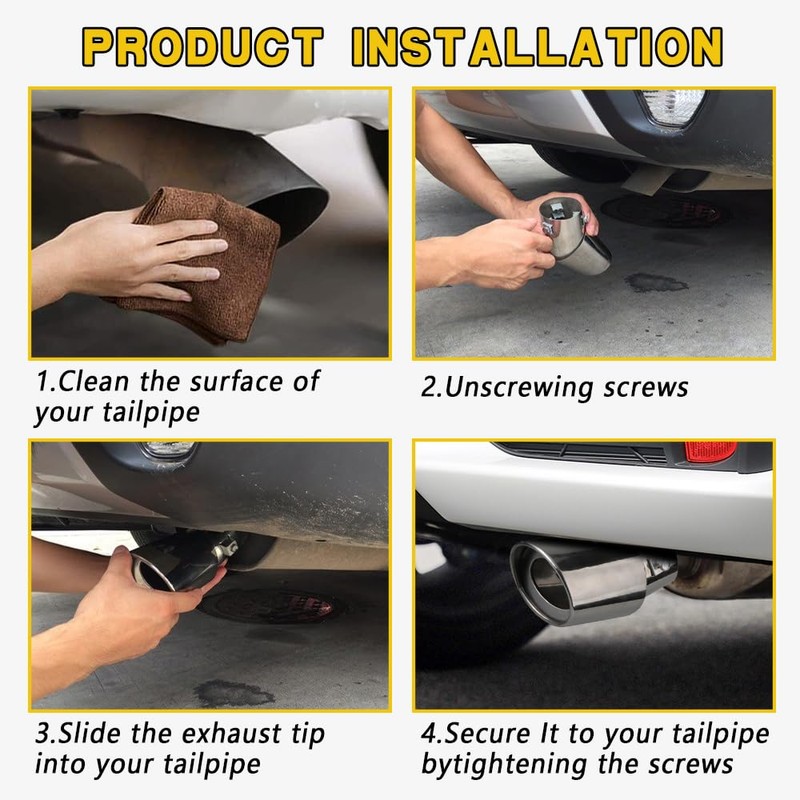 PRODUCT INSTALLATION

1.Clean the surface of your tailpipe

2.Unscrewing screws

3.Slide the exhaust tip into your tailpipe

4.Secure It to your tailpipe bytightening the screws