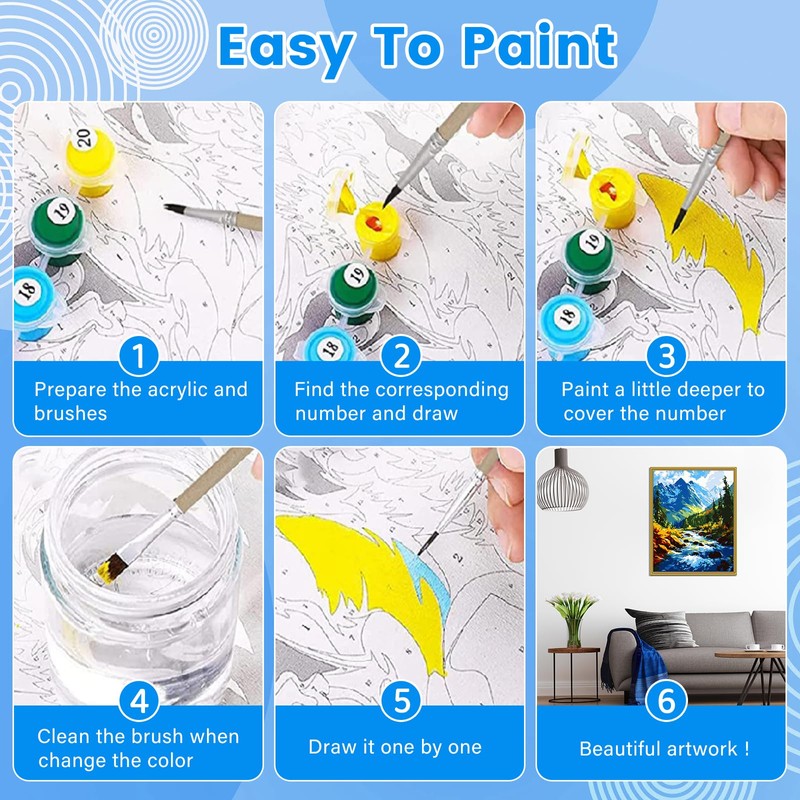 Easy To Paint

20
19
18
1
Prepare the acrylic and brushes

19
18
2
Find the corresponding number and draw

19
18
3
Paint a little deeper to cover the number

4
Clean the brush when change the color

5
Draw it one by one

6
Beautiful artwork !