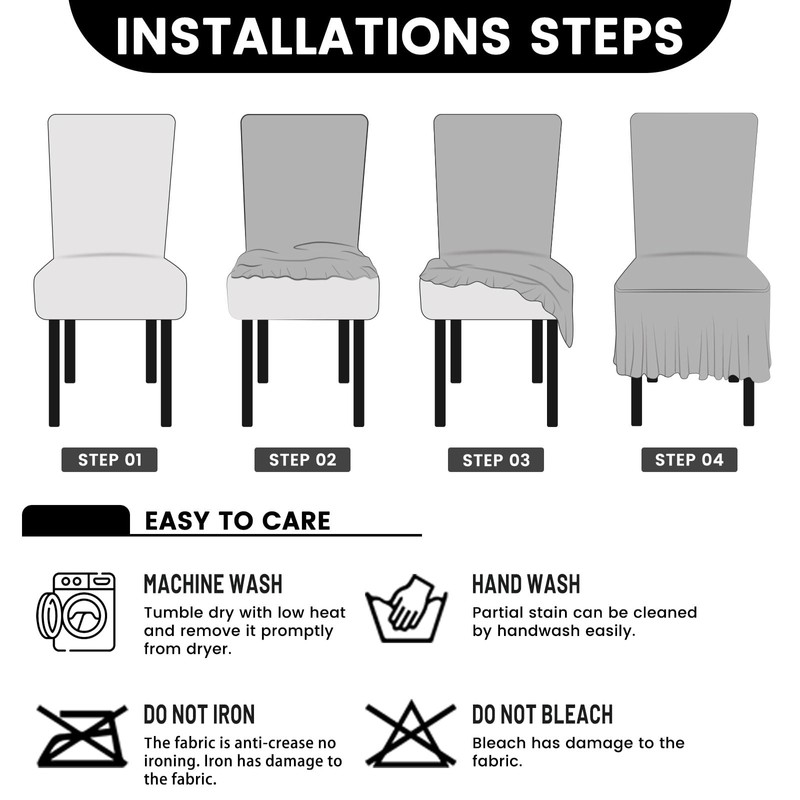 INSTALLATIONS STEPS

STEP 01

STEP 02

STEP 03

STEP 04

EASY TO CARE

MACHINE WASH
Tumble dry with low heat and remove it promptly from dryer.

HAND WASH
Partial stain can be cleaned by handwash easily.

DO NOT IRON
The fabric is anti-crease no ironing. Iron has damage to the fabric.

DO NOT BLEACH
Bleach has damage to the fabric.