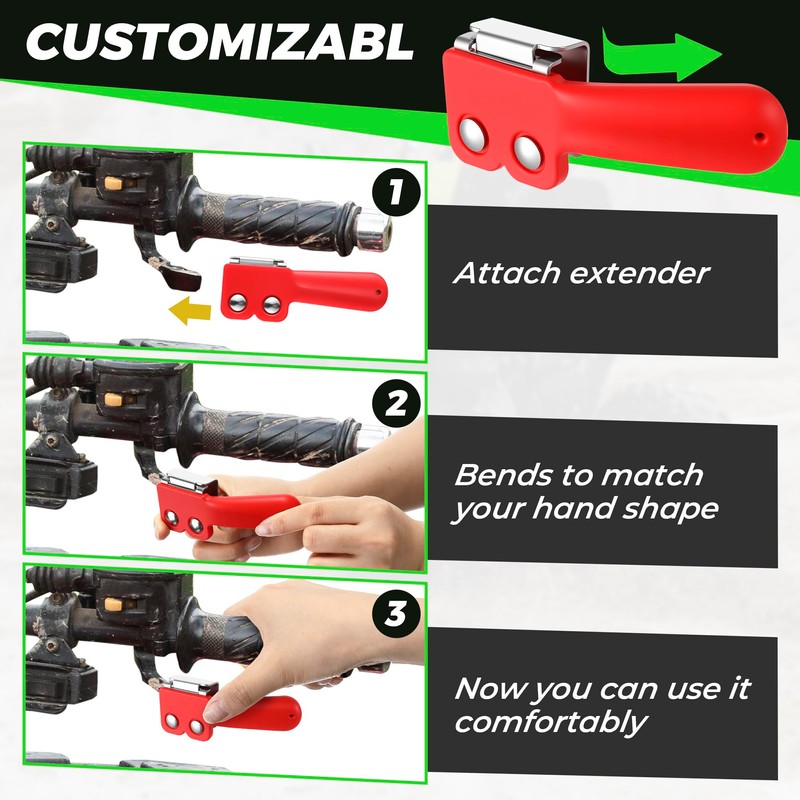 CUSTOMIZABL

1

Attach extender

2

Bends to match your hand shape

3

Now you can use it comfortably