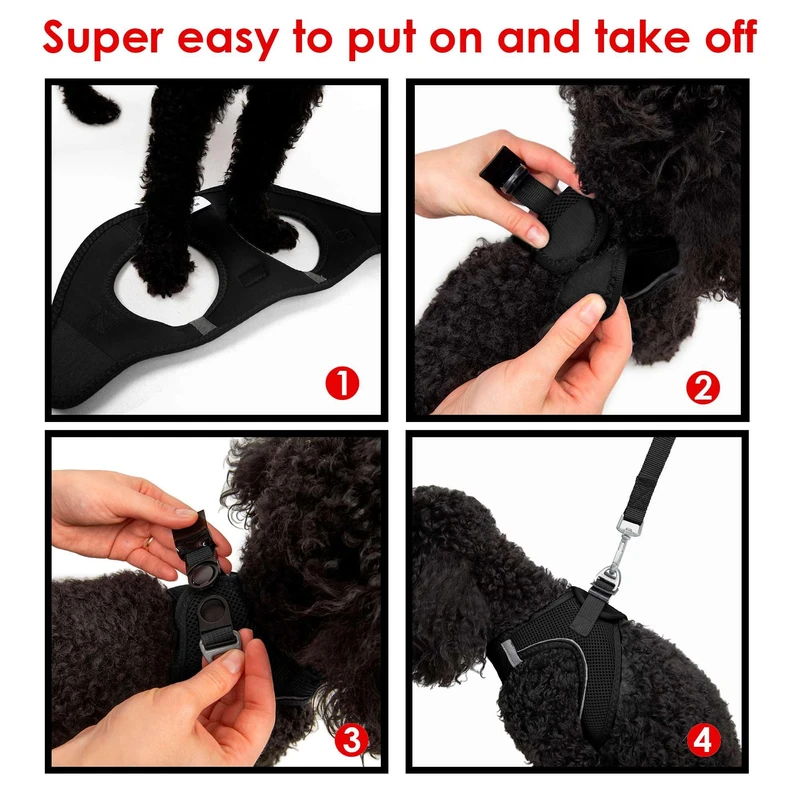 Super easy to put on and take off

1

2

3

4