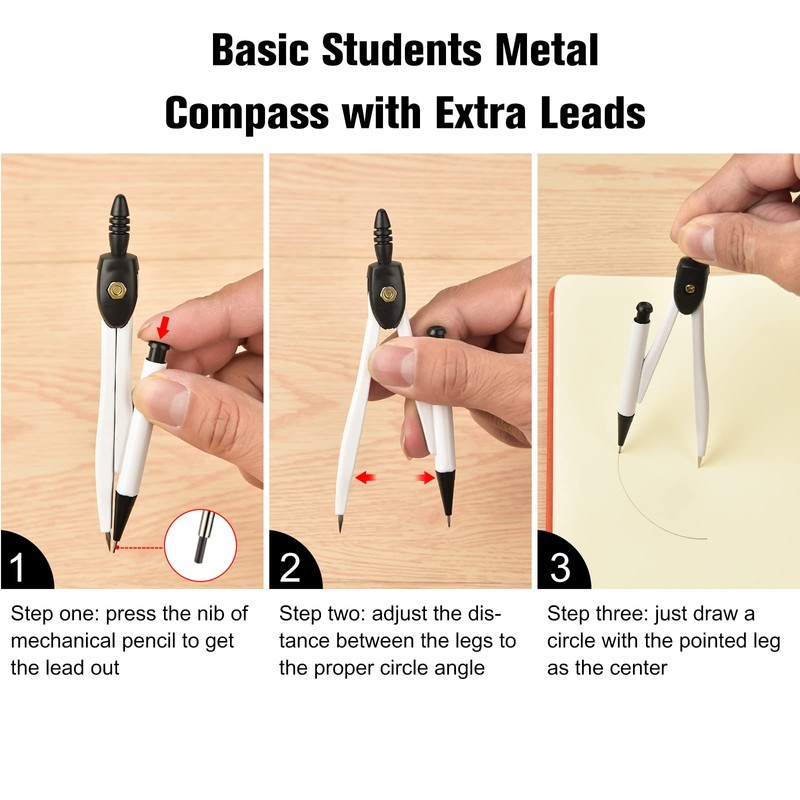 Basic Students Metal Compass with Extra Leads

1

Step one: press the nib of mechanical pencil to get the lead out

2

Step two: adjust the distance between the legs to the proper circle angle

3

Step three: just draw a circle with the pointed leg as the center