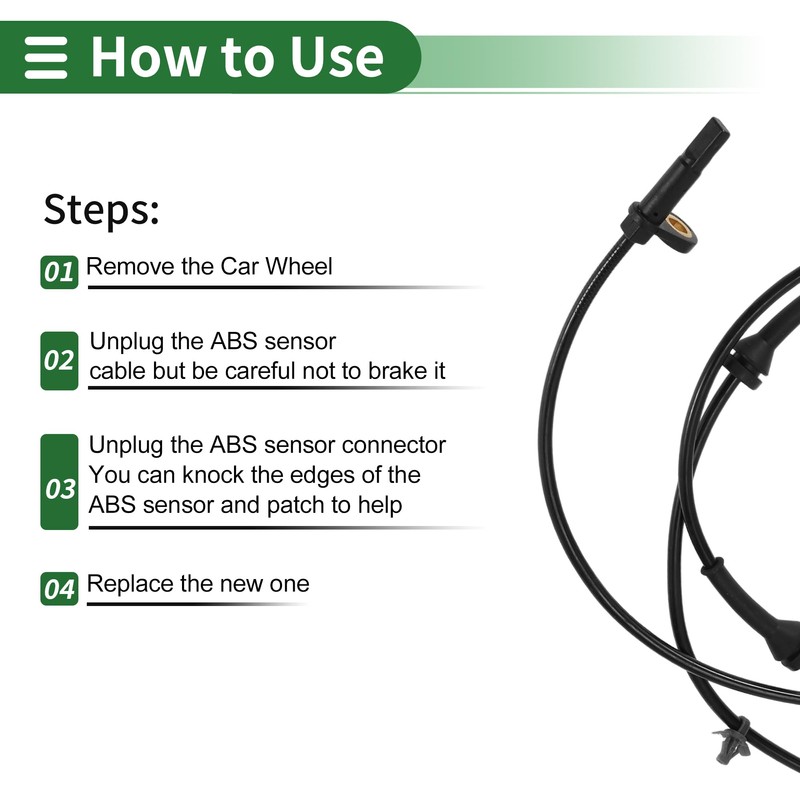 How to Use

Steps:

01 Remove the Car Wheel

02 Unplug the ABS sensor cable but be careful not to brake it

03 Unplug the ABS sensor connector You can knock the edges of the ABS sensor and patch to help

04 Replace the new one