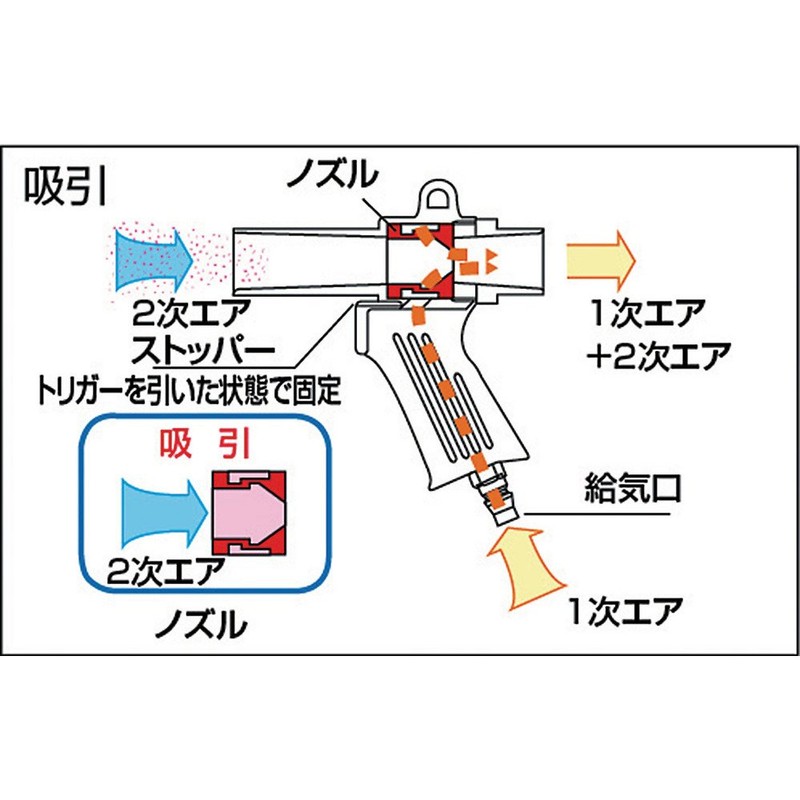 吸引

ノズル

2次エア

ストッパー

トリガーを引いた状態で固定

1次エア
+2次エア

吸　引

2次エア

ノズル

給気口

1次エア