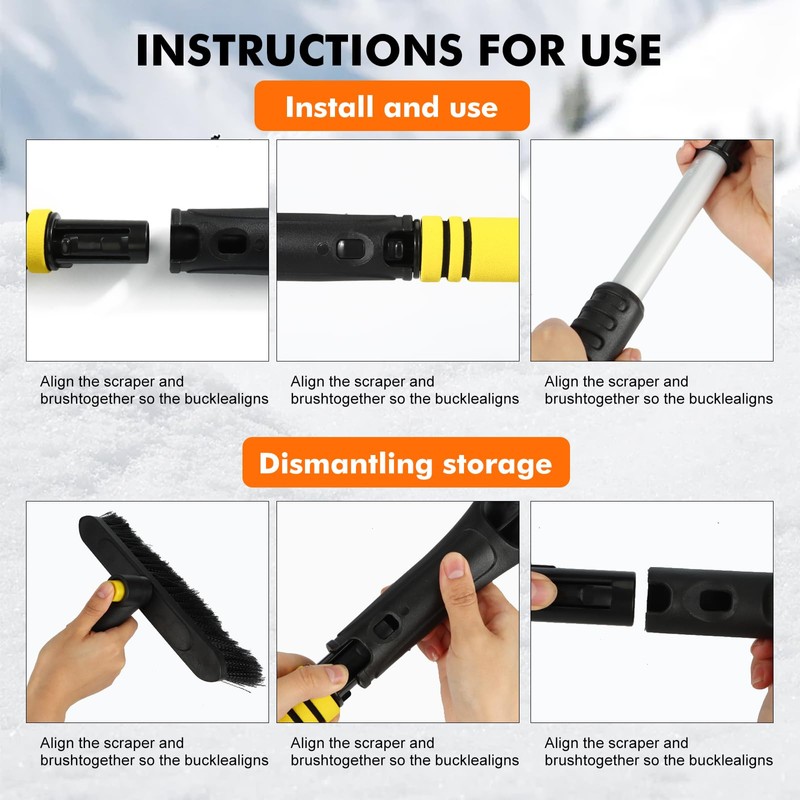 INSTRUCTIONS FOR USE

Install and use

Align the scraper and brushtogether so the bucklealigns

Align the scraper and brushtogether so the bucklealigns

Align the scraper and brushtogether so the bucklealigns

Dismantling storage

Align the scraper and brushtogether so the bucklealigns

Align the scraper and brushtogether so the bucklealigns

Align the scraper and brushtogether so the bucklealigns