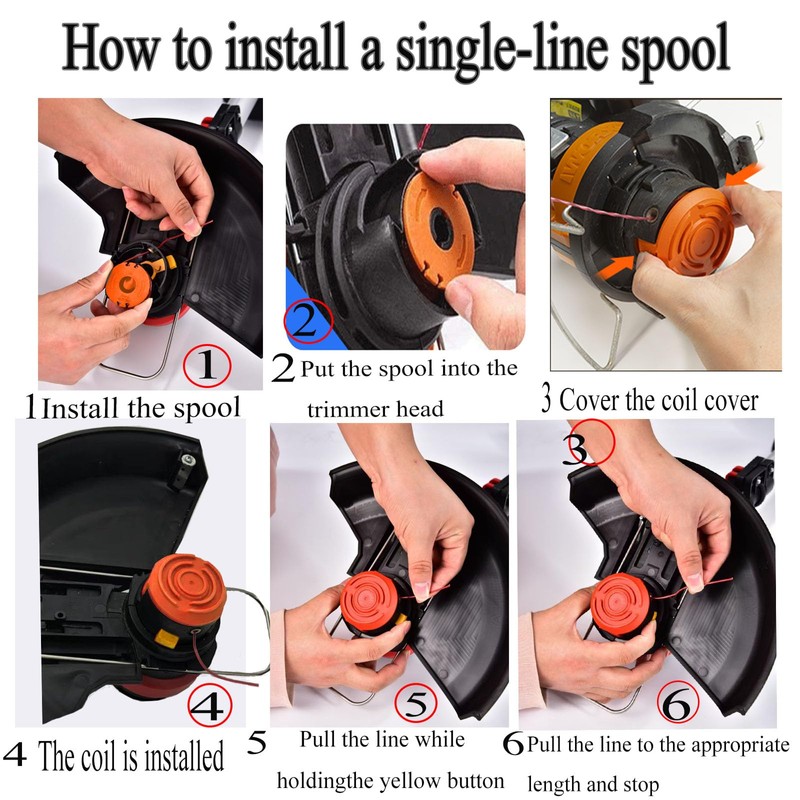 How to install a single-line spool

1

1 Install the spool

2

2 Put the spool into the trimmer head

3 Cover the coil cover

3

4

4 The coil is installed

5

5 Pull the line while holdingthe yellow button

6

6 Pull the line to the appropriate length and stop