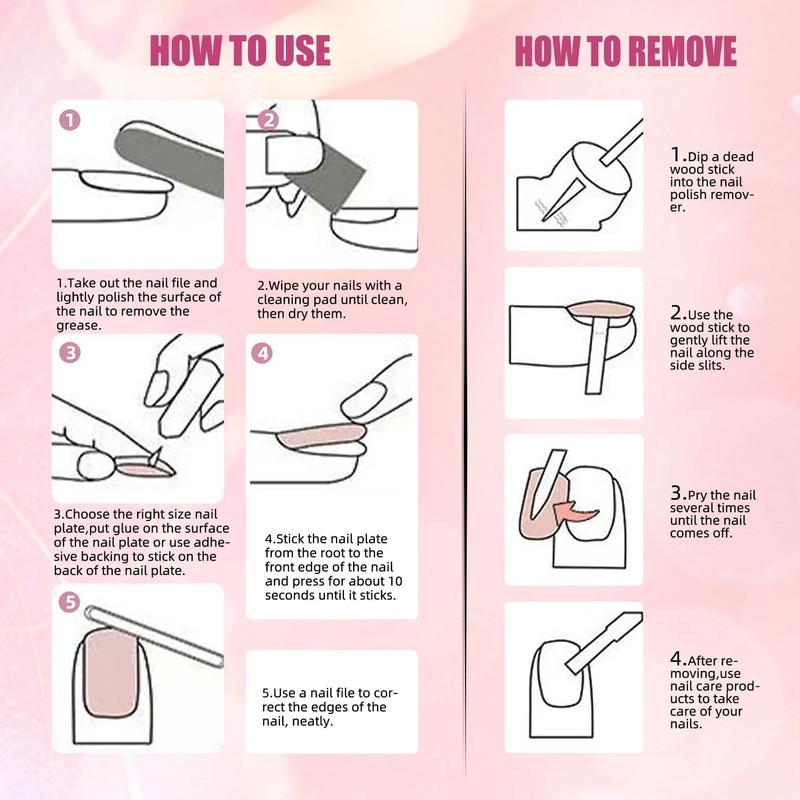 HOW TO USE

1

1.Take out the nail file and lightly polish the surface of the nail to remove the grease.

2

2.Wipe your nails with a cleaning pad until clean, then dry them.

3

3.Choose the right size nail plate,put glue on the surface of the nail plate or use adhesive backing to stick on the back of the nail plate.

4

4.Stick the nail plate from the root to the front edge of the nail and press for about 10 seconds until it sticks.

5

5.Use a nail file to correct the edges of the nail, neatly.

HOW TO REMOVE

1.Dip a dead wood stick into the nail polish remover.

2.Use the wood stick to gently lift the nail along the side slits.

3.Pry the nail several times until the nail comes off.

4.After removing,use nail care products to take care of your nails.