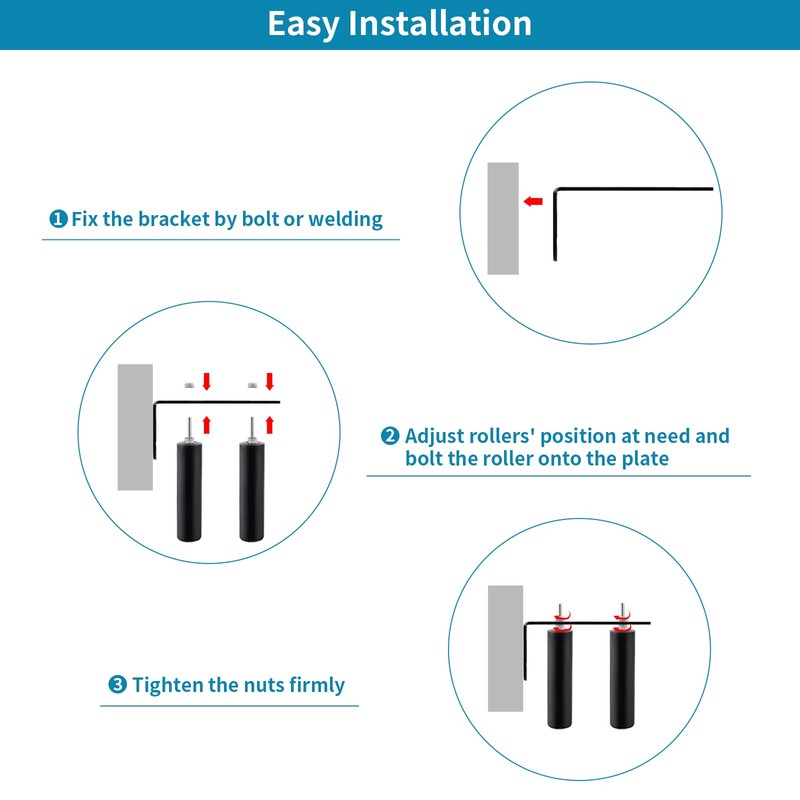 Easy Installation

❶ Fix the bracket by bolt or welding

❷ Adjust rollers' position at need and bolt the roller onto the plate

❸ Tighten the nuts firmly