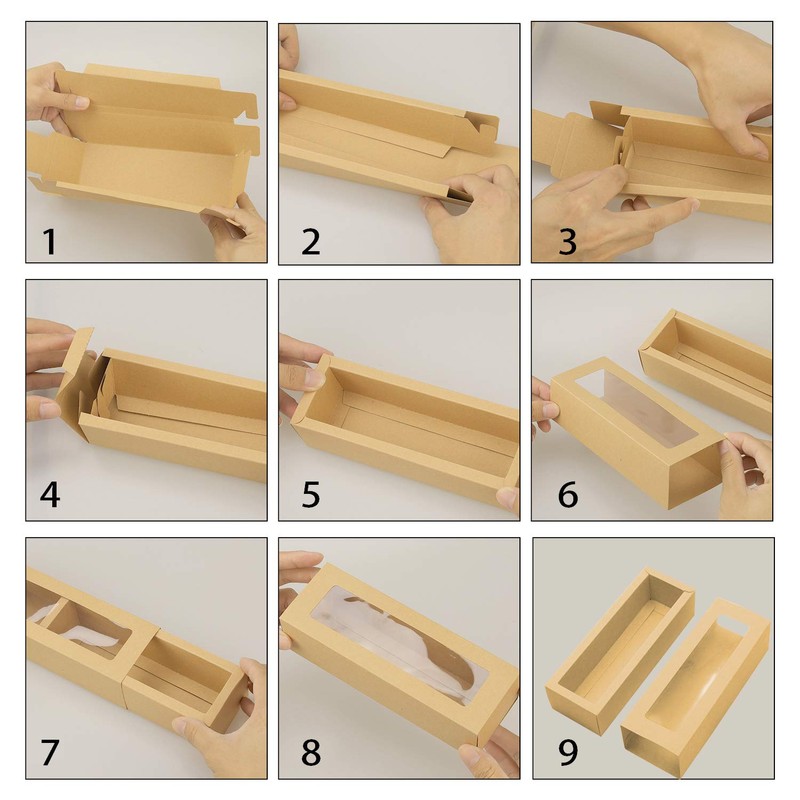 1

2

3

4

5

6

7

8

9