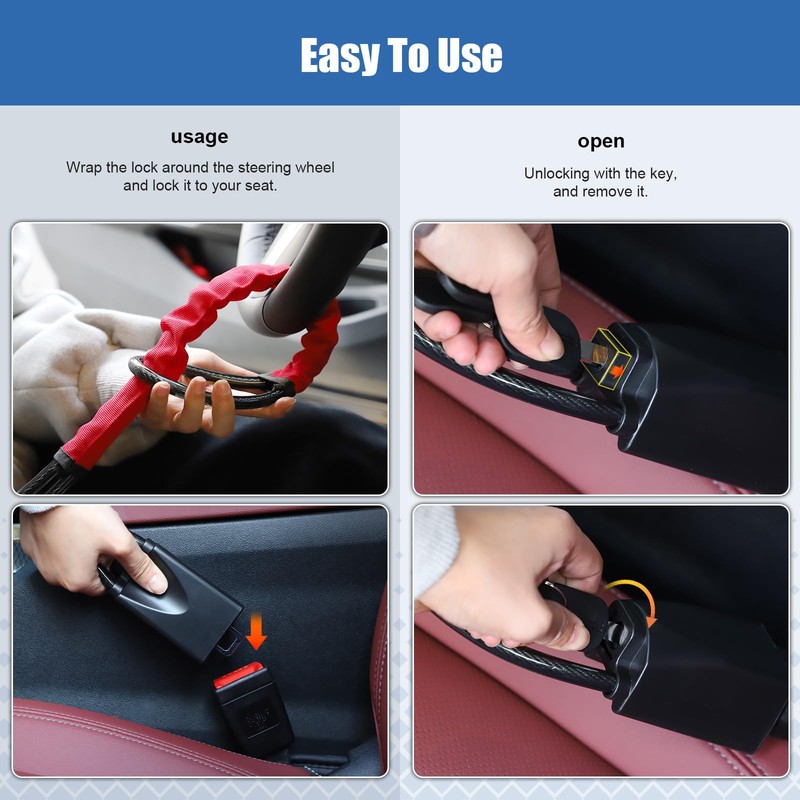 Easy To Use

usage

Wrap the lock around the steering wheel and lock it to your seat.

open

Unlocking with the key, and remove it.