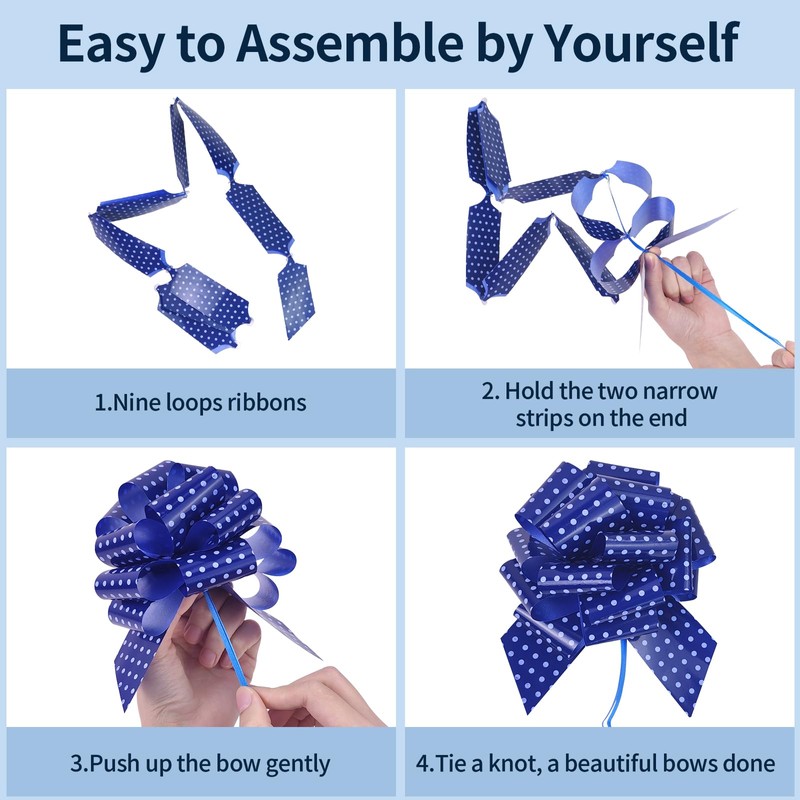 Easy to Assemble by Yourself

1.Nine loops ribbons

2. Hold the two narrow strips on the end

3.Push up the bow gently

4.Tie a knot, a beautiful bows done