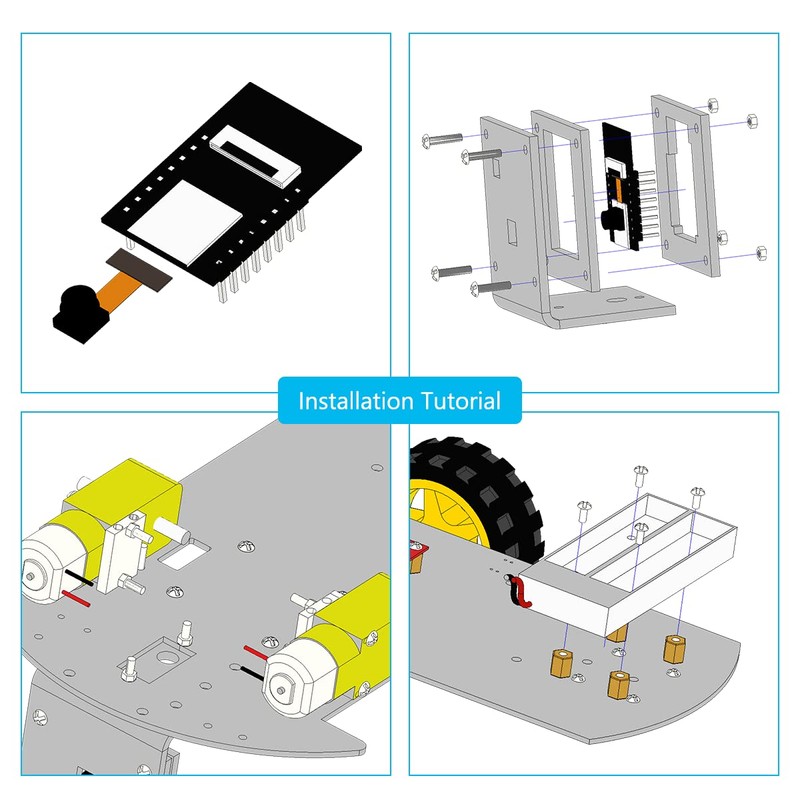 Installation Tutorial