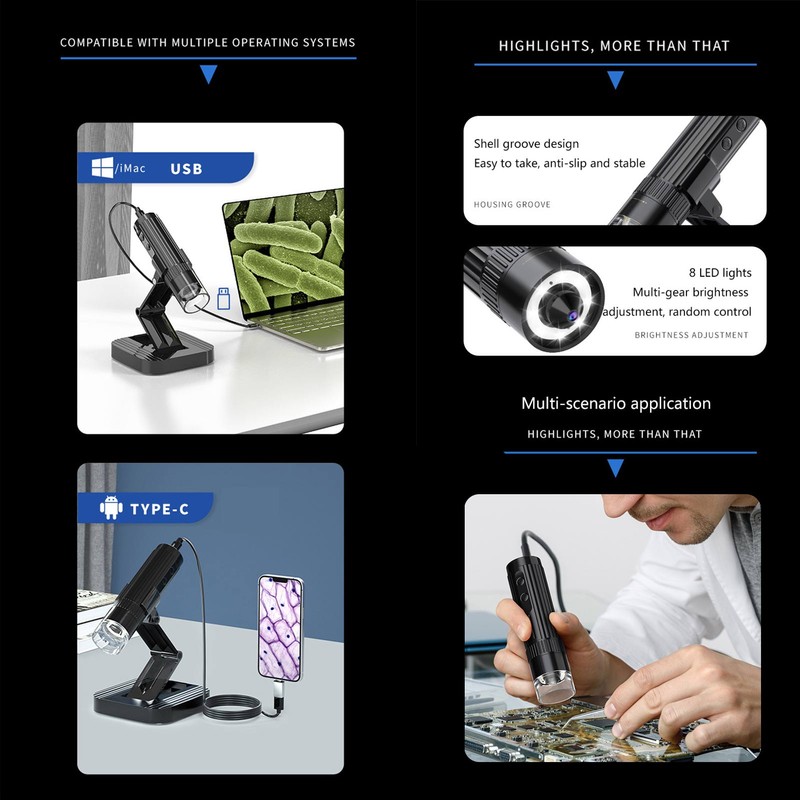 COMPATIBLE WITH MULTIPLE OPERATING SYSTEMS

/iMac USB

TYPE-C

HIGHLIGHTS, MORE THAN THAT

Shell groove design
Easy to take, anti-slip and stable

HOUSING GROOVE

8 LED lights
Multi-gear brightness
adjustment, random control

BRIGHTNESS ADJUSTMENT

Multi-scenario application

HIGHLIGHTS, MORE THAN THAT