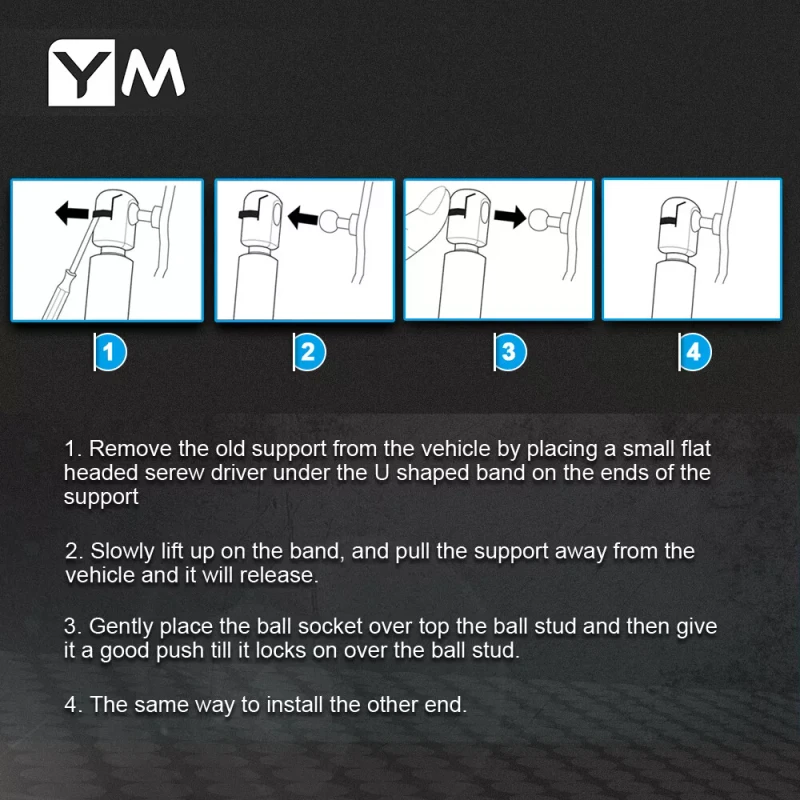 YM

1

2

3

4

1. Remove the old support from the vehicle by placing a small flat headed serew driver under the U shaped band on the ends of the support

2. Slowly lift up on the band, and pull the support away from the vehicle and it will release.

3. Gently place the ball socket over top the ball stud and then give it a good push till it locks on over the ball stud.

4. The same way to install the other end.