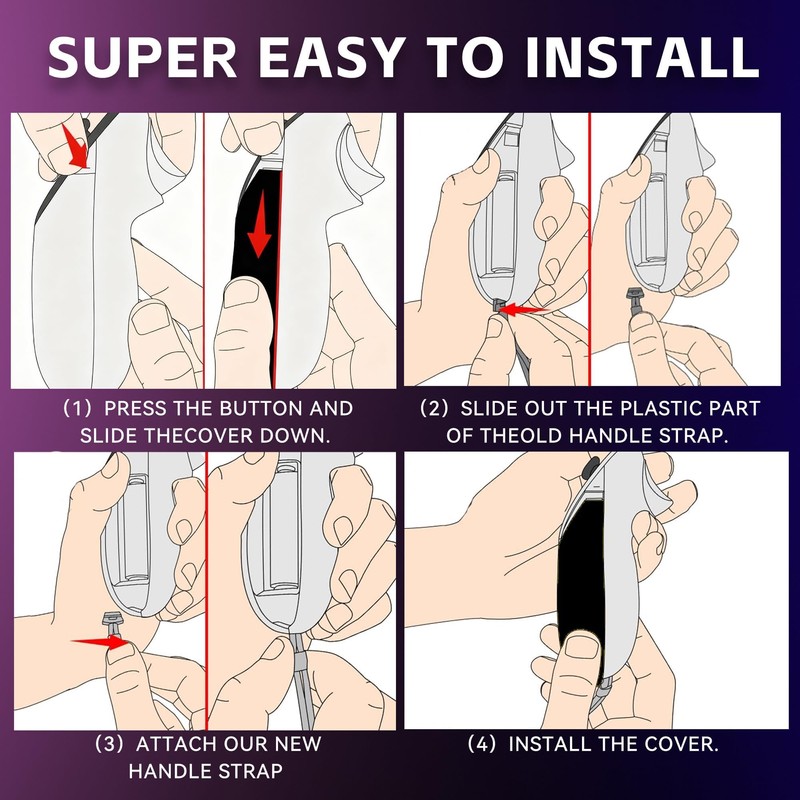 SUPER EASY TO INSTALL

(1) PRESS THE BUTTON AND SLIDE THECOVER DOWN.

(2) SLIDE OUT THE PLASTIC PART OF THEOLD HANDLE STRAP.

(3) ATTACH OUR NEW HANDLE STRAP

(4) INSTALL THE COVER.