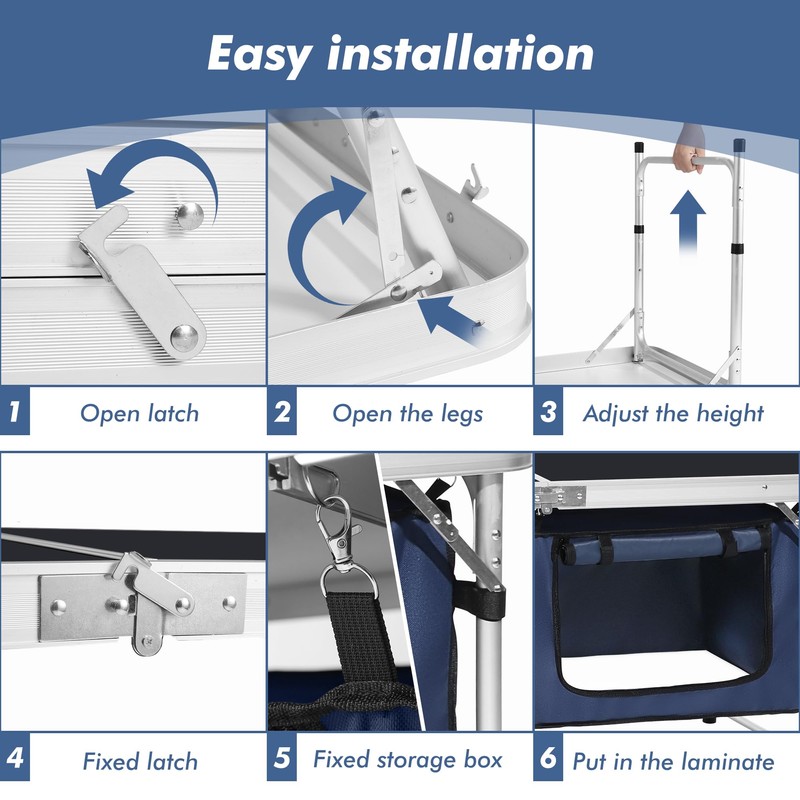 Easy installation

1 Open latch

2 Open the legs

3 Adjust the height

4 Fixed latch

5 Fixed storage box

6 Put in the laminate