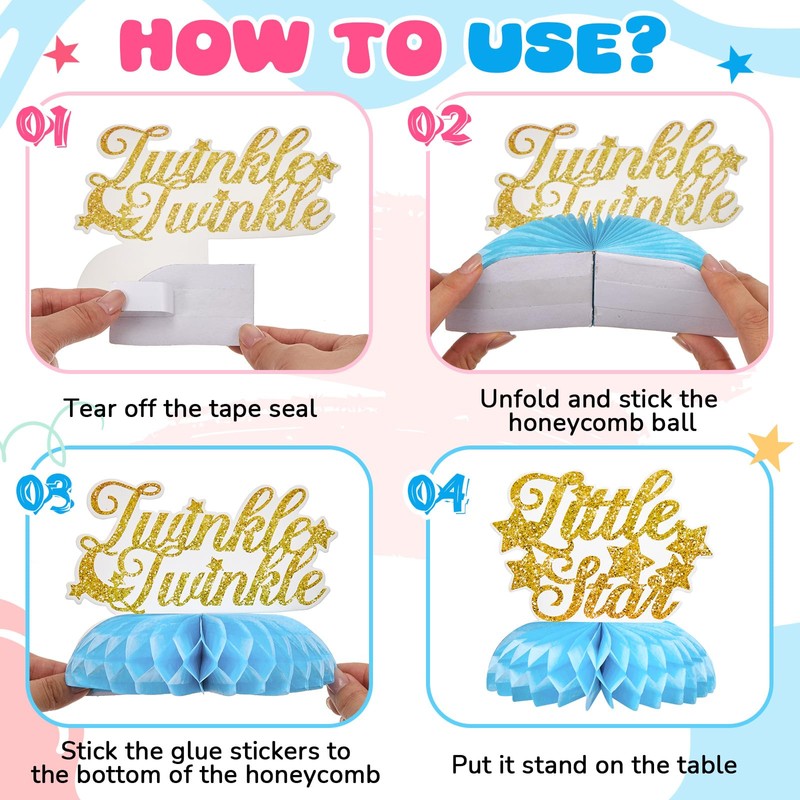 HOW TO USE?

01

Twinkle Twinkle

Tear off the tape seal

02

Twinkle Twinkle

Unfold and stick the honeycomb ball

03

Twinkle Twinkle

Stick the glue stickers to the bottom of the honeycomb

04

Little Star

Put it stand on the table