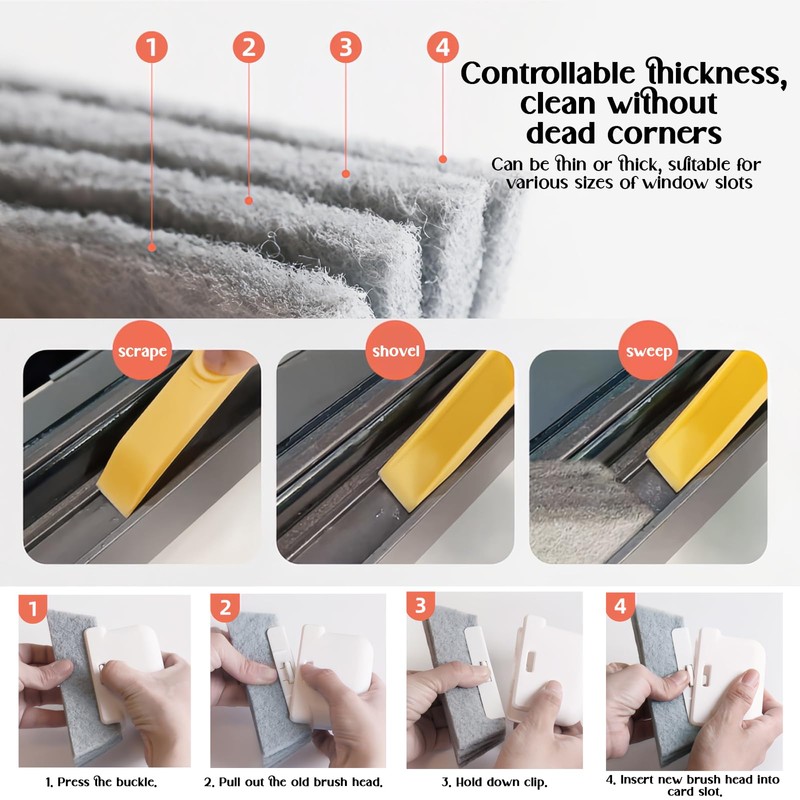 1
2
3
4

Controllable thickness, clean without dead corners

Can be thin or thick, suitable for various sizes of window slots

scrape
shovel
sweep

1
2
3
4

1. Press the buckle.
2. Pull out the old brush head.
3. Hold down clip.
4. Insert new brush head into card slot.