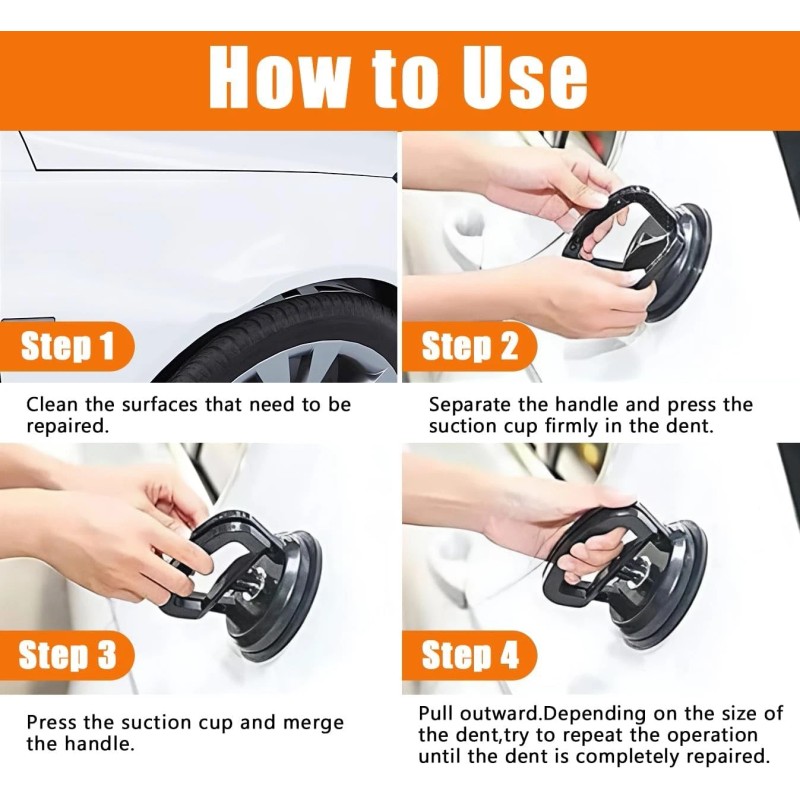 How to Use

Step 1

Clean the surfaces that need to be repaired.

Step 2

Separate the handle and press the suction cup firmly in the dent.

Step 3

Press the suction cup and merge the handle.

Step 4

Pull outward.Depending on the size of the dent,try to repeat the operation until the dent is completely repaired.