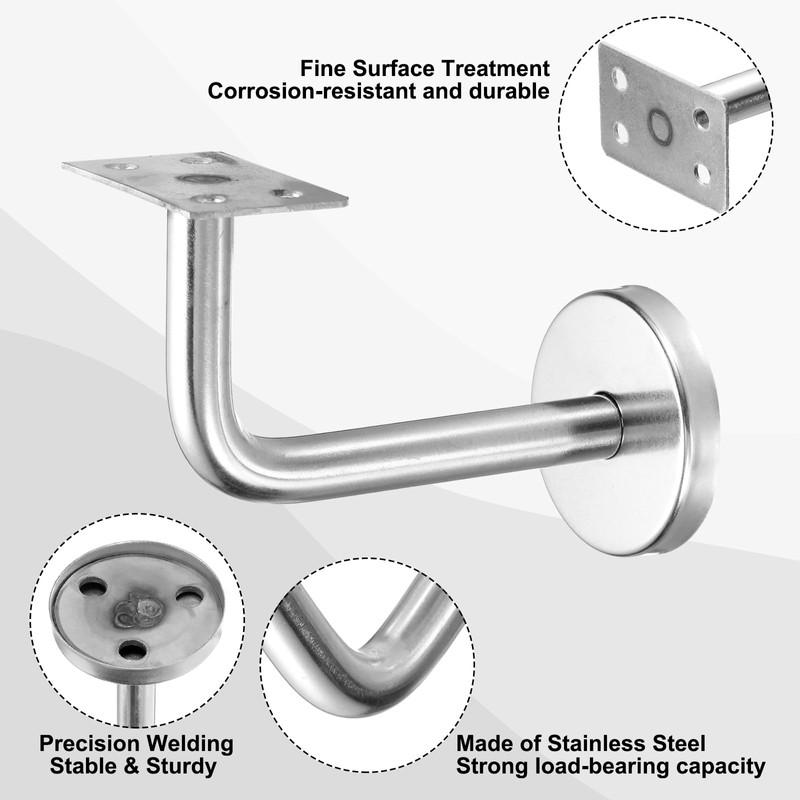 Fine Surface Treatment
Corrosion-resistant and durable

Precision Welding
Stable & Sturdy

Made of Stainless Steel
Strong load-bearing capacity