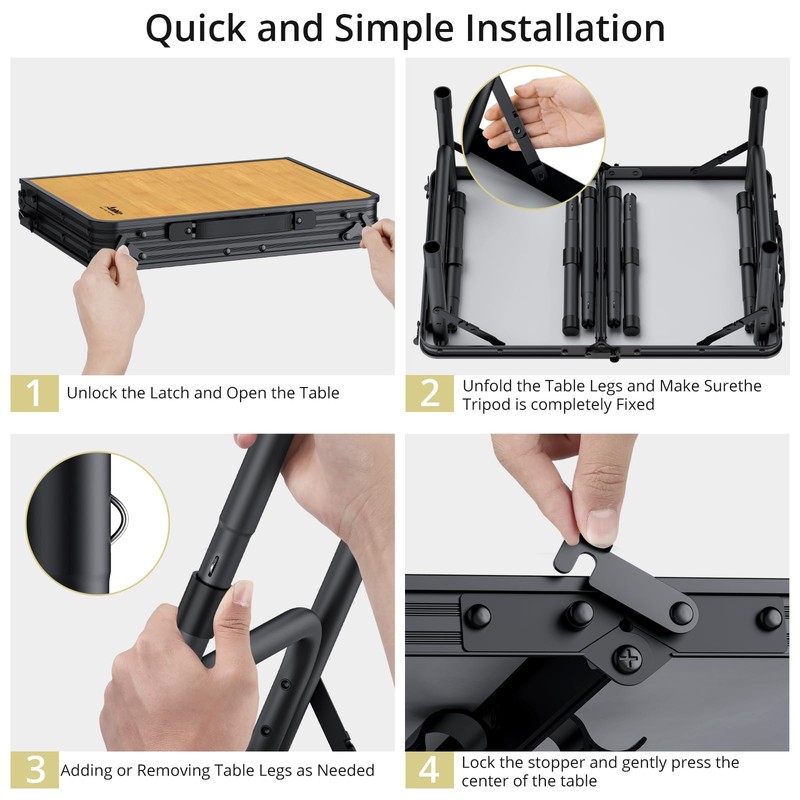 Quick and Simple Installation

1 Unlock the Latch and Open the Table

2 Unfold the Table Legs and Make Surethe Tripod is completely Fixed

3 Adding or Removing Table Legs as Needed

4 Lock the stopper and gently press the center of the table