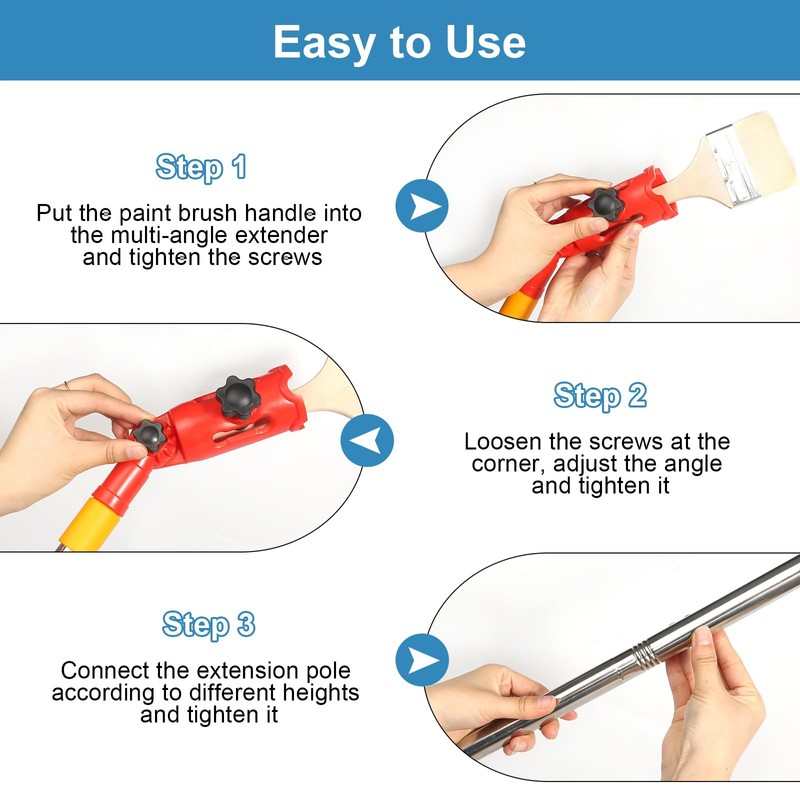 Easy to Use

Step 1

Put the paint brush handle into the multi-angle extender and tighten the screws

Step 2

Loosen the screws at the corner, adjust the angle and tighten it

Step 3

Connect the extension pole according to different heights and tighten it