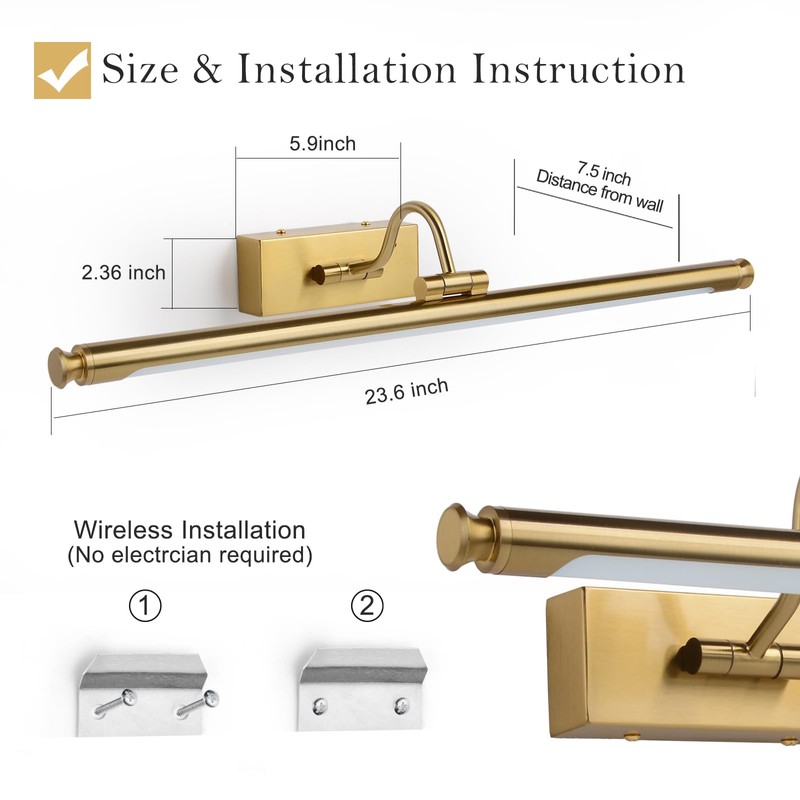 Size & Installation Instruction

5.9inch

7.5 inch
Distance from wall

2.36 inch

23.6 inch

Wireless Installation
(No electrcian required)

①

②