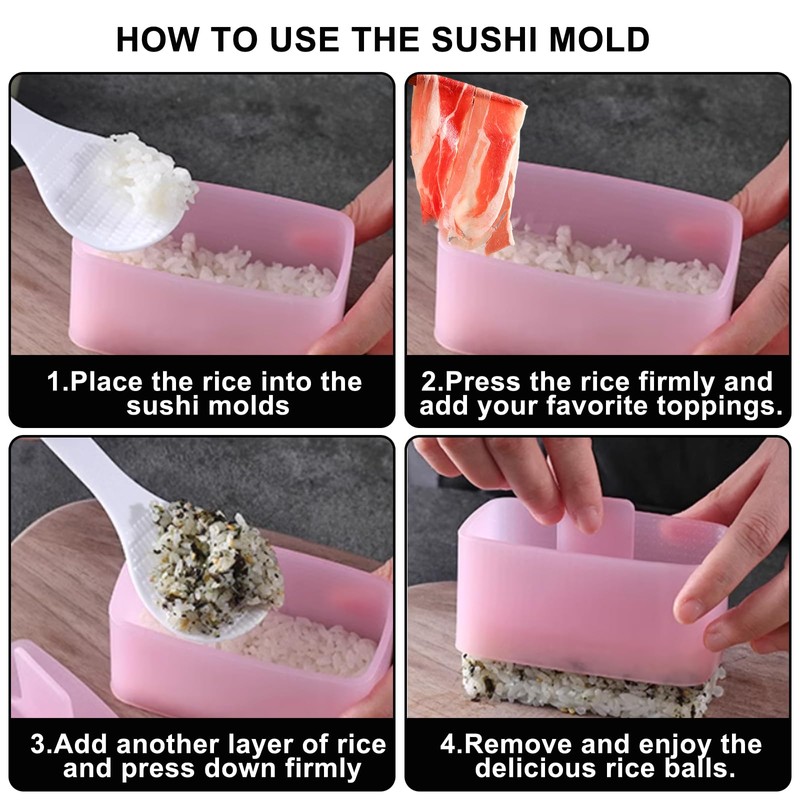 HOW TO USE THE SUSHI MOLD

1.Place the rice into the sushi molds

2.Press the rice firmly and add your favorite toppings.

3.Add another layer of rice and press down firmly

4.Remove and enjoy the delicious rice balls.