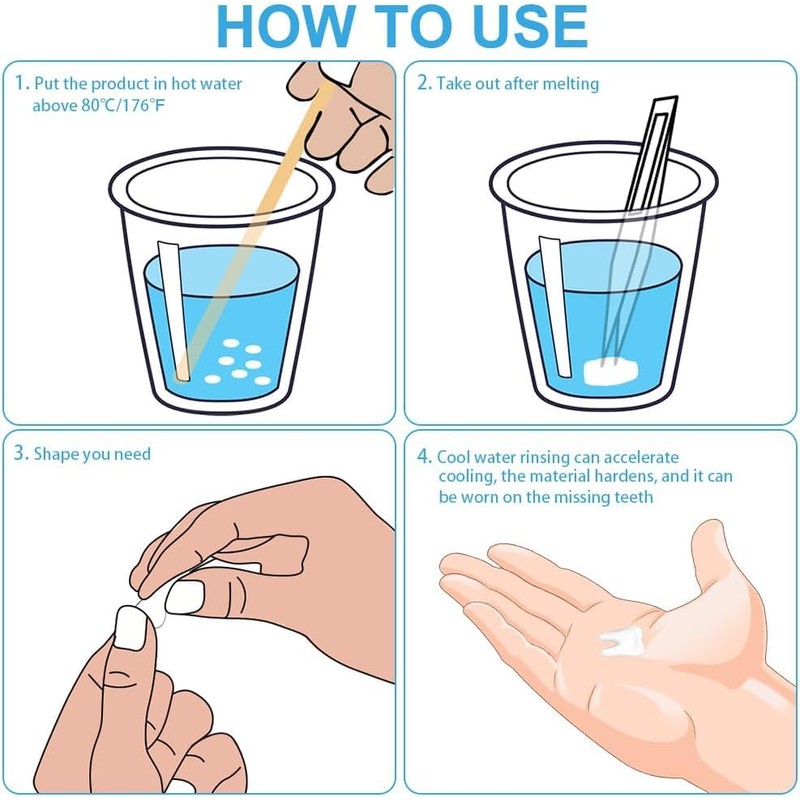 HOW TO USE

1. Put the product in hot water above 80°C/176°F

2. Take out after melting

3. Shape you need

4. Cool water rinsing can accelerate cooling, the material hardens, and it can be worn on the missing teeth