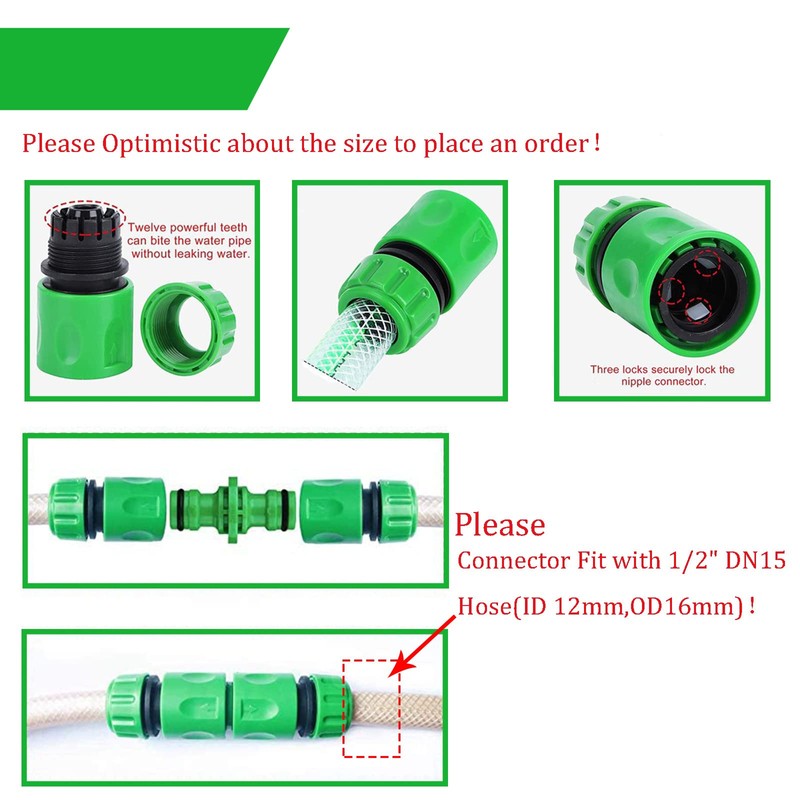 Please Optimistic about the size to place an order !

Twelve powerful teeth can bite the water pipe without leaking water.

Three locks securely lock the nipple connector.

Please

Connector Fit with 1/2" DN15

Hose(ID 12mm,OD16mm) !