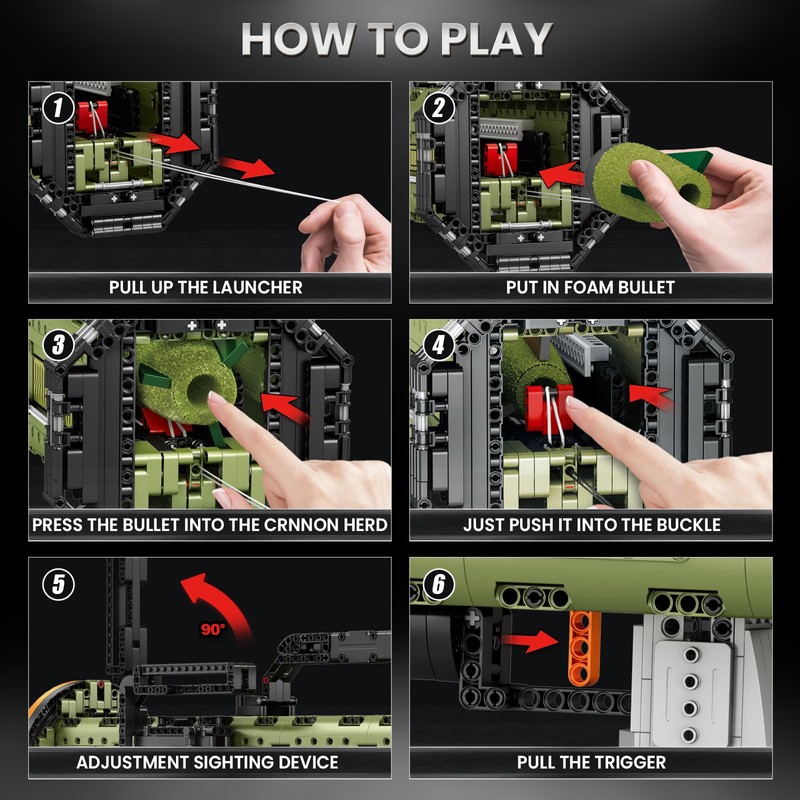 HOW TO PLAY

1
PULL UP THE LAUNCHER

2
PUT IN FOAM BULLET

3
PRESS THE BULLET INTO THE CRNNON HERD

4
JUST PUSH IT INTO THE BUCKLE

5
90°
ADJUSTMENT SIGHTING DEVICE

6
PULL THE TRIGGER