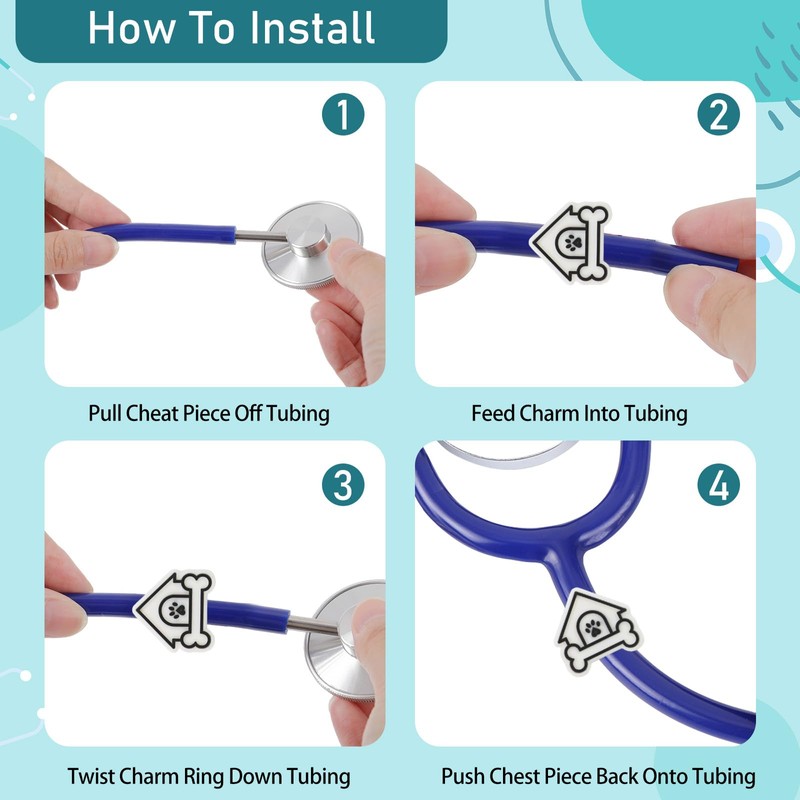 How To Install

1

Pull Cheat Piece Off Tubing

2

Feed Charm Into Tubing

3

Twist Charm Ring Down Tubing

4

Push Chest Piece Back Onto Tubing