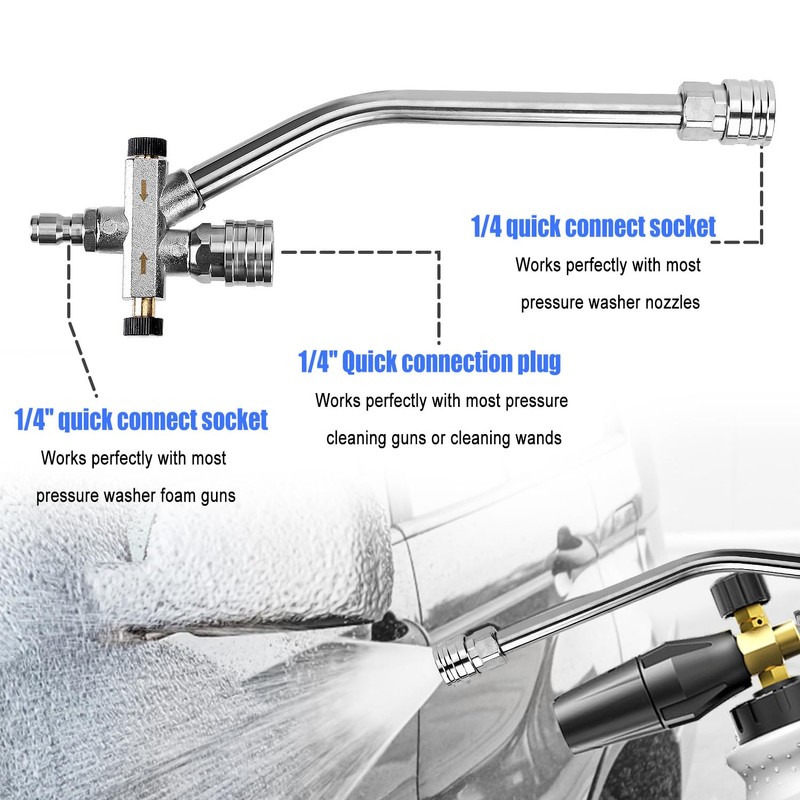 1/4 quick connect socket

Works perfectly with most pressure washer nozzles

1/4" Quick connection plug

Works perfectly with most pressure cleaning guns or cleaning wands

1/4" quick connect socket

Works perfectly with most pressure washer foam guns