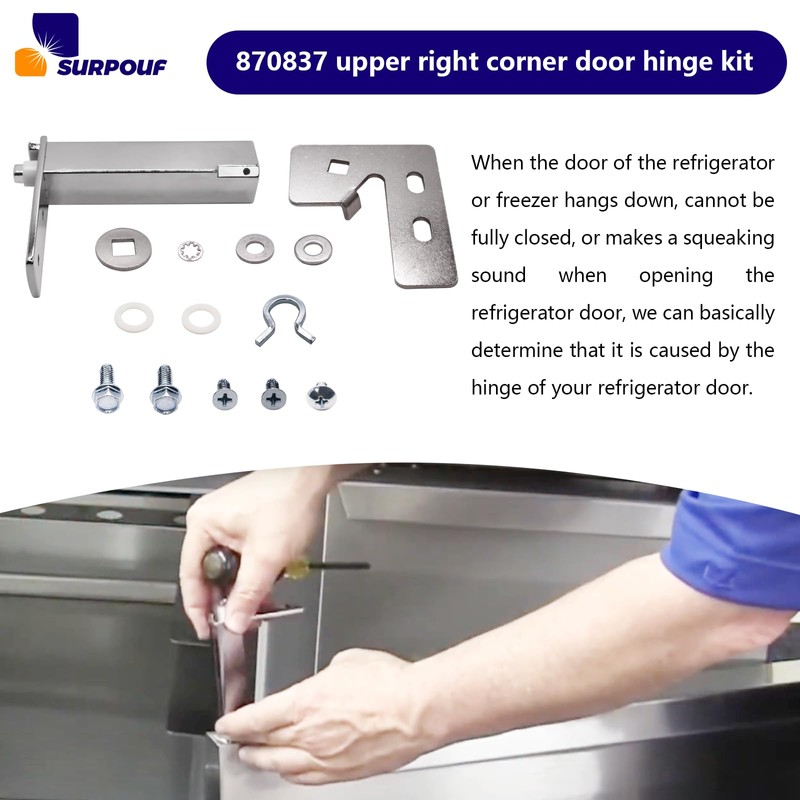 SURPOUF

870837 upper right corner door hinge kit

When the door of the refrigerator or freezer hangs down, cannot be fully closed, or makes a squeaking sound when opening the refrigerator door, we can basically determine that it is caused by the hinge of your refrigerator door.