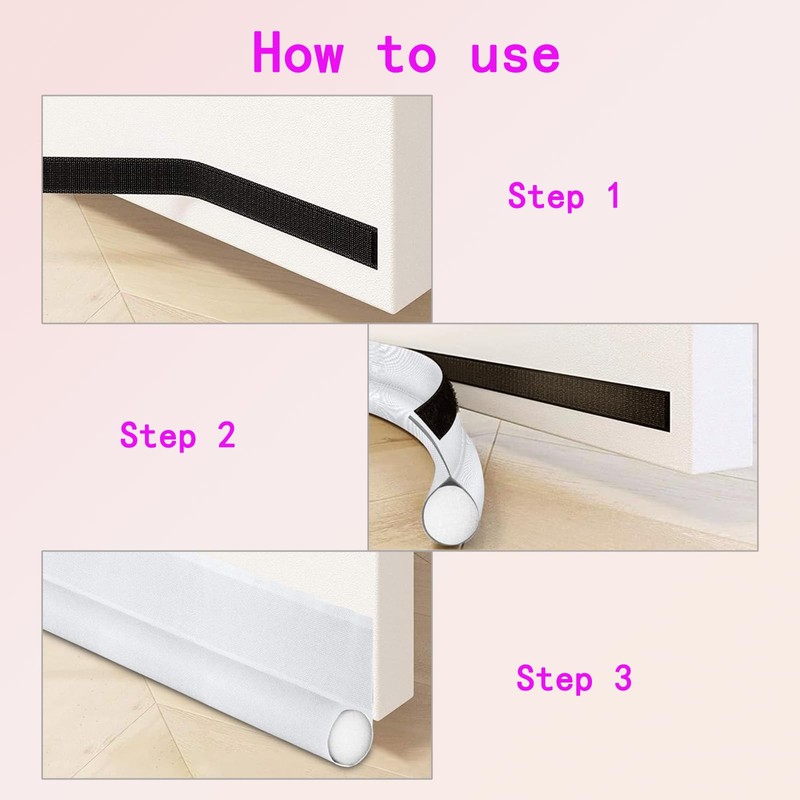 How to use

Step 1

Step 2

Step 3