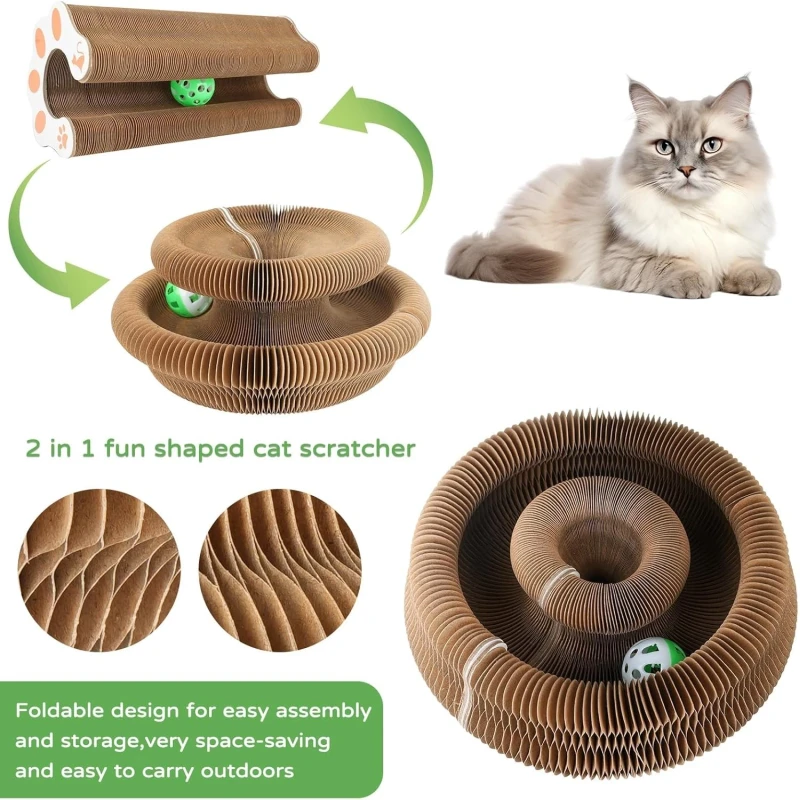 2 in 1 fun shaped cat scratcher

Foldable design for easy assembly and storage,very space-saving and easy to carry outdoors