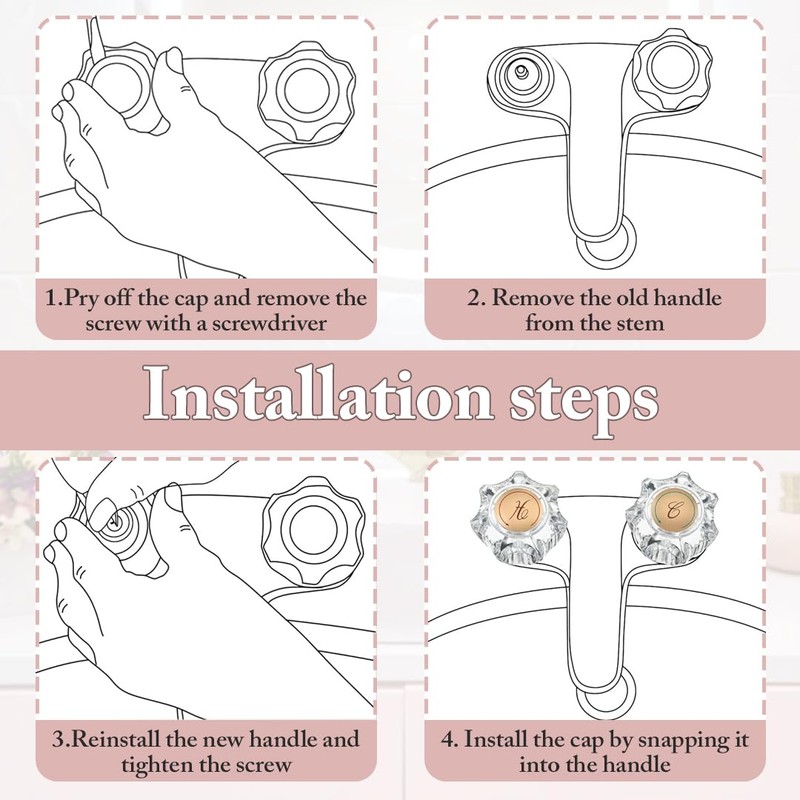 1.Pry off the cap and remove the screw with a screwdriver

2. Remove the old handle from the stem

Installation steps

3.Reinstall the new handle and tighten the screw

H

C

4. Install the cap by snapping it into the handle