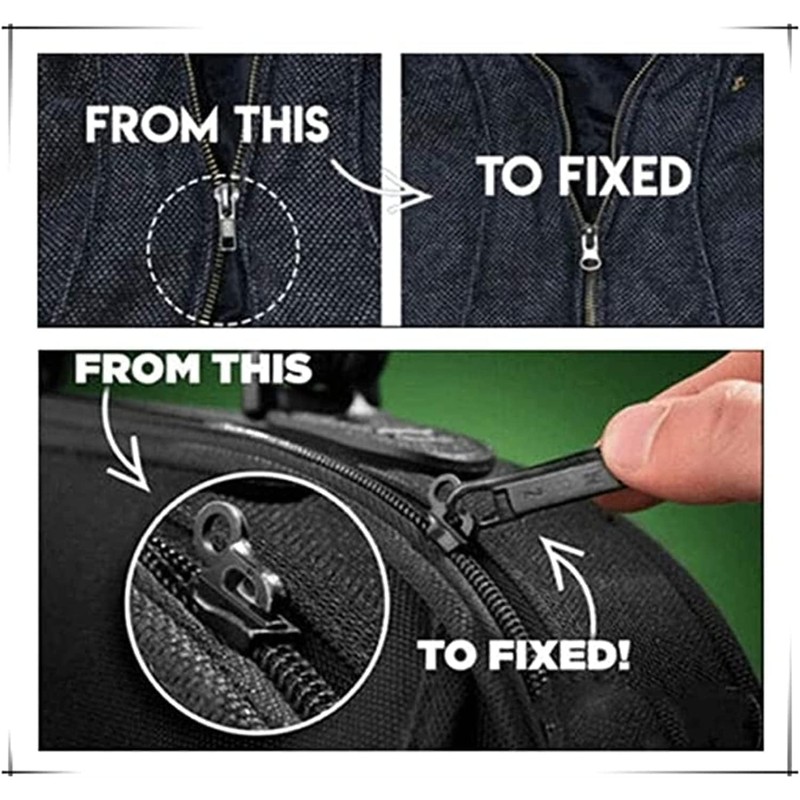 FROM THIS

TO FIXED

FROM THIS

TO FIXED!