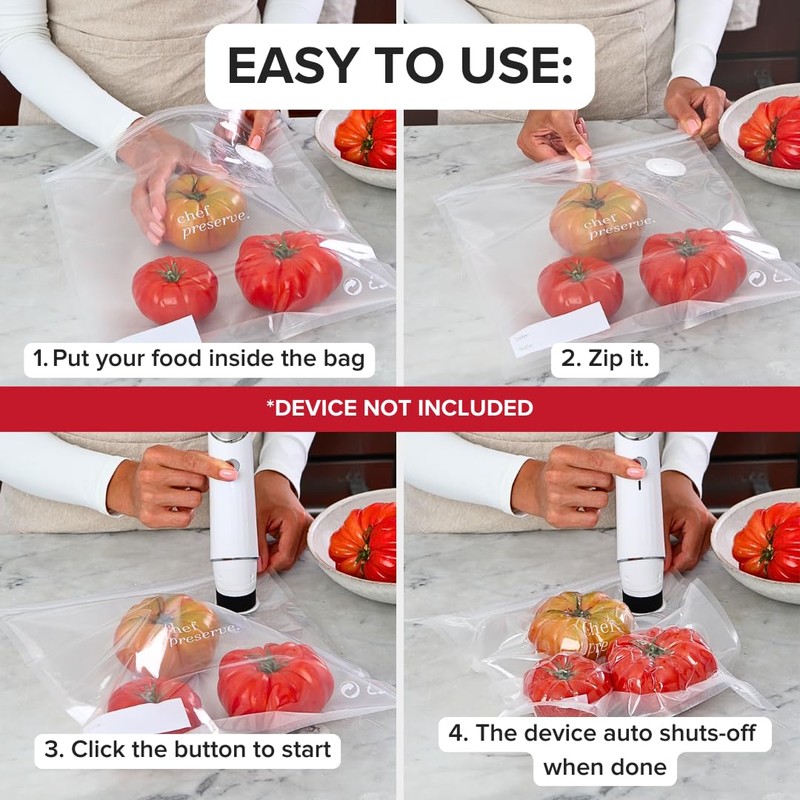 EASY TO USE:

chef preserve.

1. Put your food inside the bag

chef preserve.

2. Zip it.

*DEVICE NOT INCLUDED

chef preserve.

3. Click the button to start

4. The device auto shuts-off when done