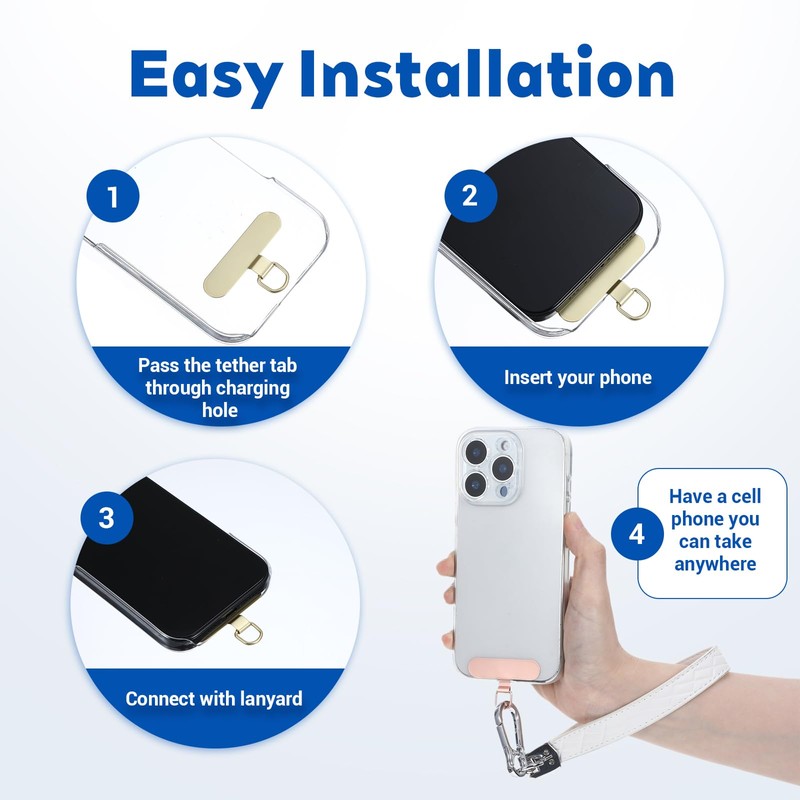 Easy Installation

1

Pass the tether tab through charging hole

2

Insert your phone

3

Connect with lanyard

4

Have a cell phone you can take anywhere