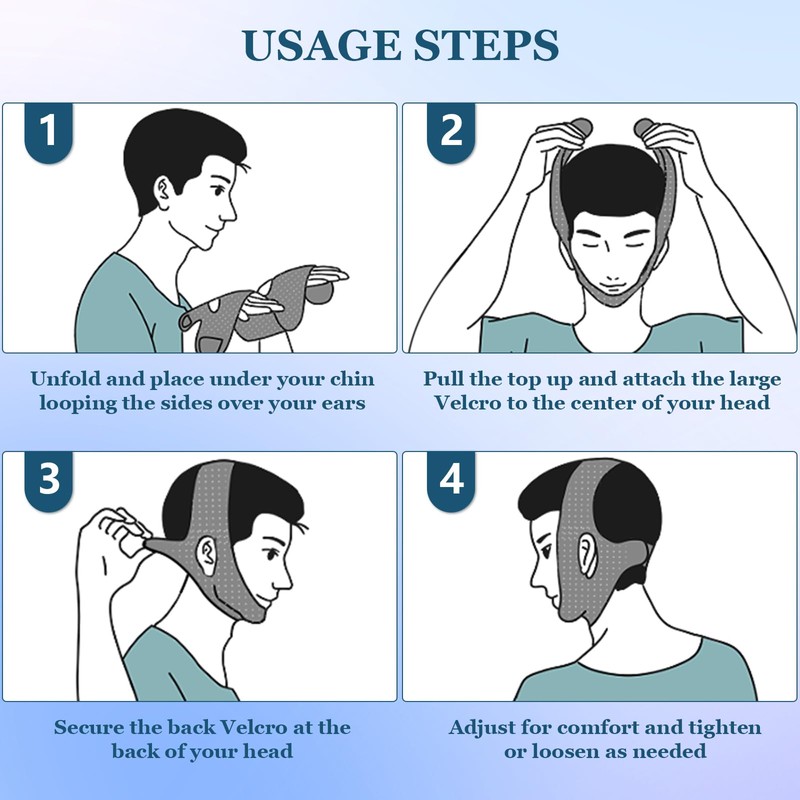 USAGE STEPS

1

Unfold and place under your chin looping the sides over your ears

2

Pull the top up and attach the large Velcro to the center of your head

3

Secure the back Velcro at the back of your head

4

Adjust for comfort and tighten or loosen as needed