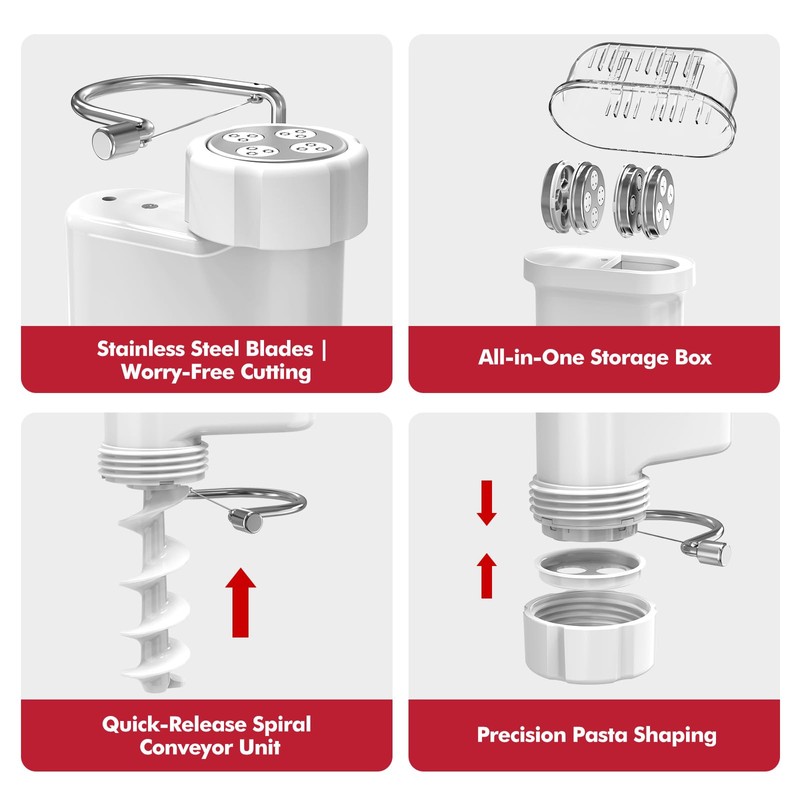 Stainless Steel Blades | Worry-Free Cutting

All-in-One Storage Box

Quick-Release Spiral Conveyor Unit

Precision Pasta Shaping