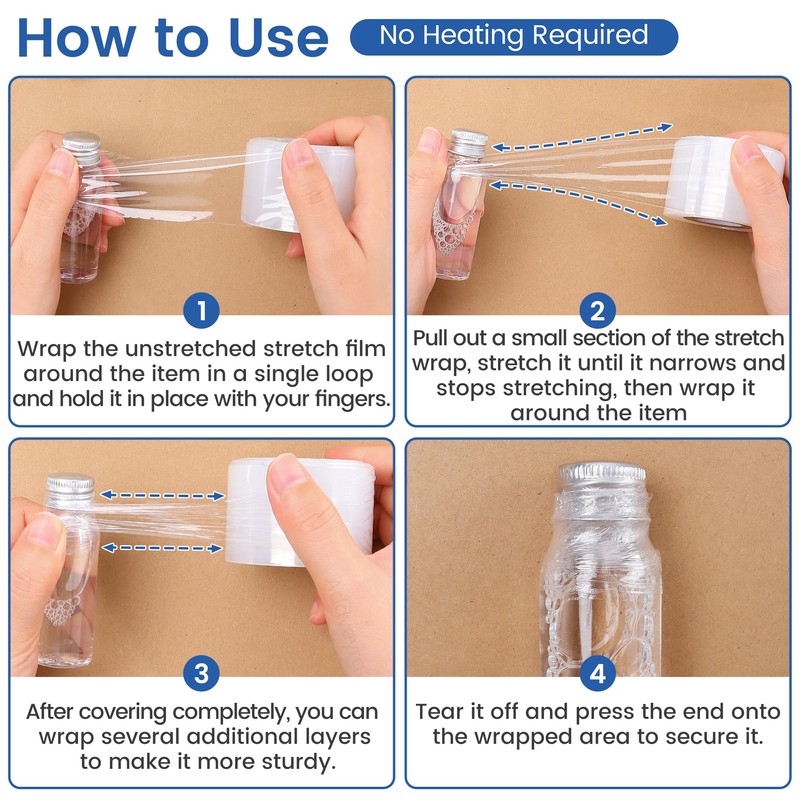 How to Use
No Heating Required

1
Wrap the unstretched stretch film around the item in a single loop and hold it in place with your fingers.

2
Pull out a small section of the stretch wrap, stretch it until it narrows and stops stretching, then wrap it around the item

3
After covering completely, you can wrap several additional layers to make it more sturdy.

4
Tear it off and press the end onto the wrapped area to secure it.