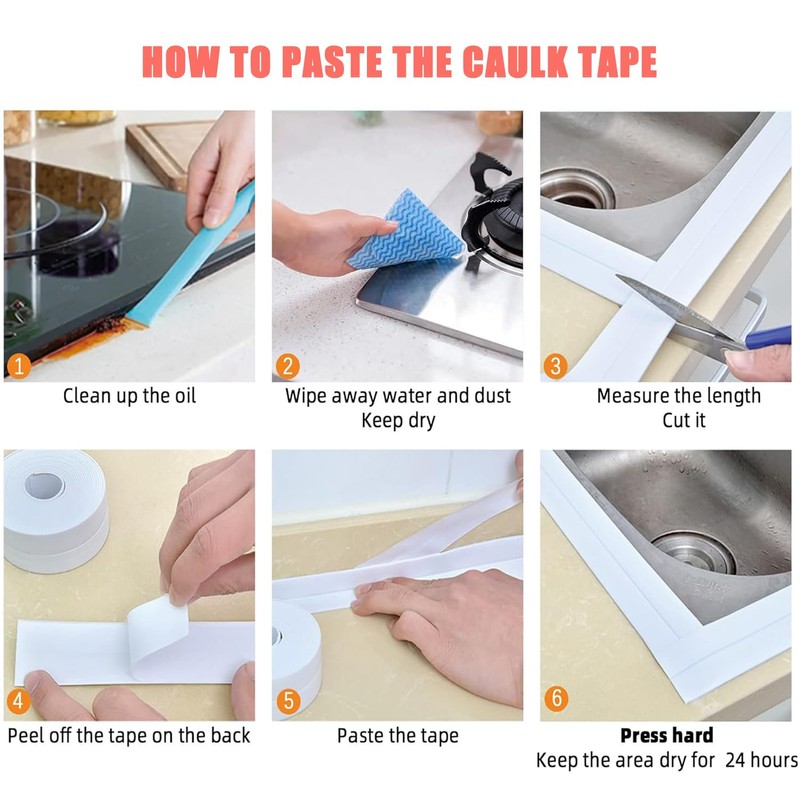 HOW TO PASTE THE CAULK TAPE

1
Clean up the oil

2
Wipe away water and dust
Keep dry

3
Measure the length
Cut it

4
Peel off the tape on the back

5
Paste the tape

6
Press hard
Keep the area dry for 24 hours