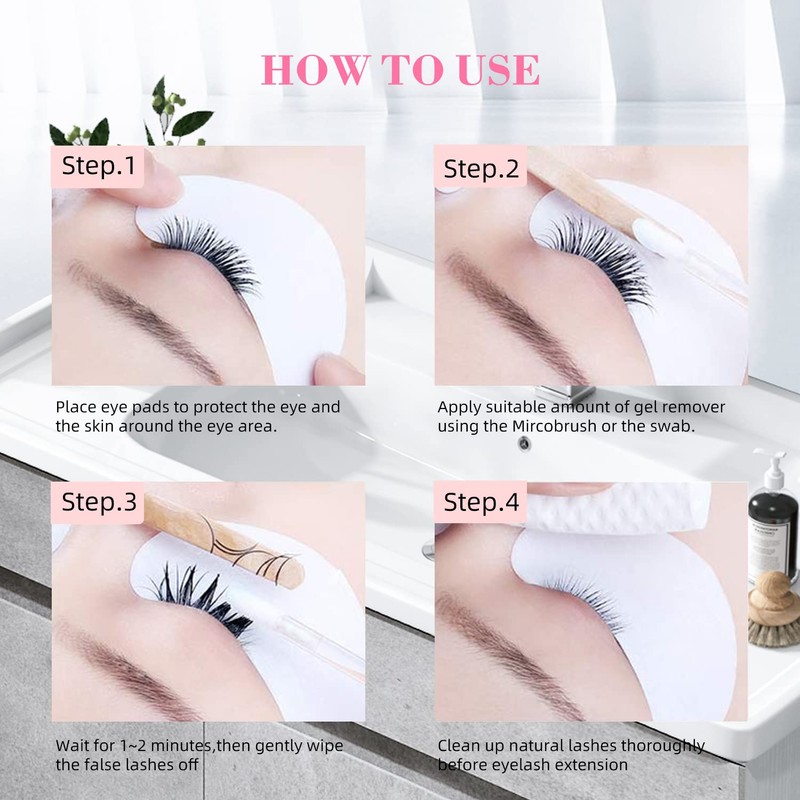 HOW TO USE

Step.1

Place eye pads to protect the eye and the skin around the eye area.

Step.2

Apply suitable amount of gel remover using the Mircobrush or the swab.

Step.3

Wait for 1~2 minutes,then gently wipe the false lashes off

Step.4

Clean up natural lashes thoroughly before eyelash extension