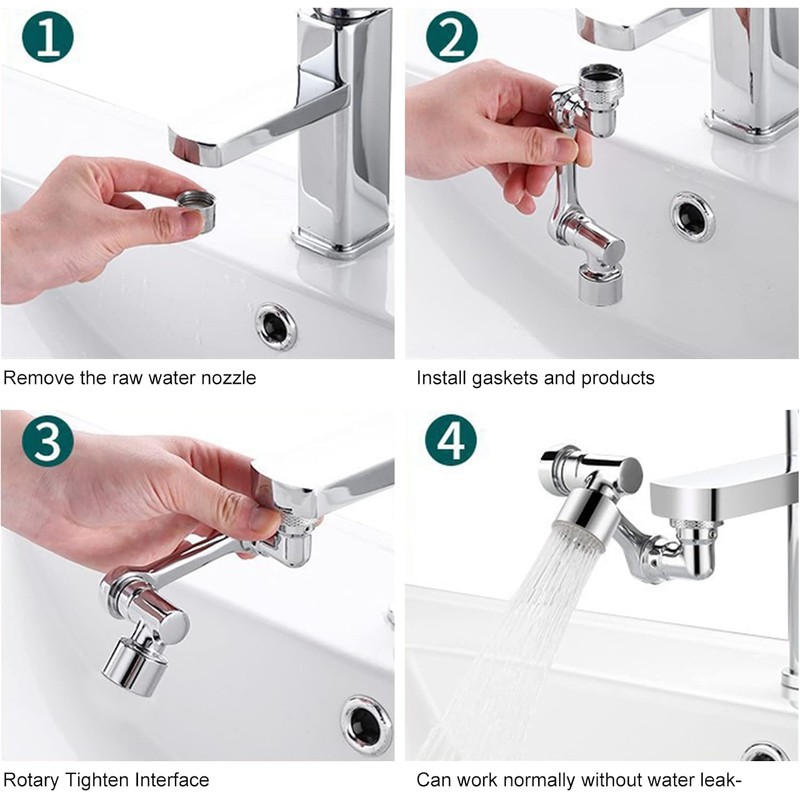 1

Remove the raw water nozzle

2

Install gaskets and products

3

Rotary Tighten Interface

4

Can work normally without water leak-